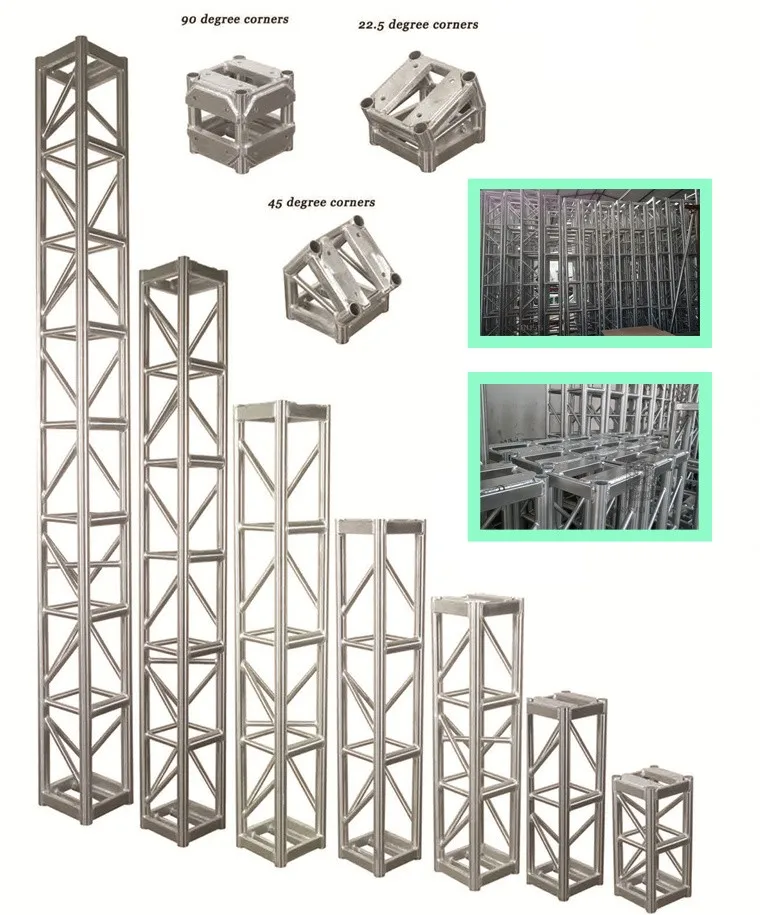 90 degree corners

22.5 degree corners

45 degree corners