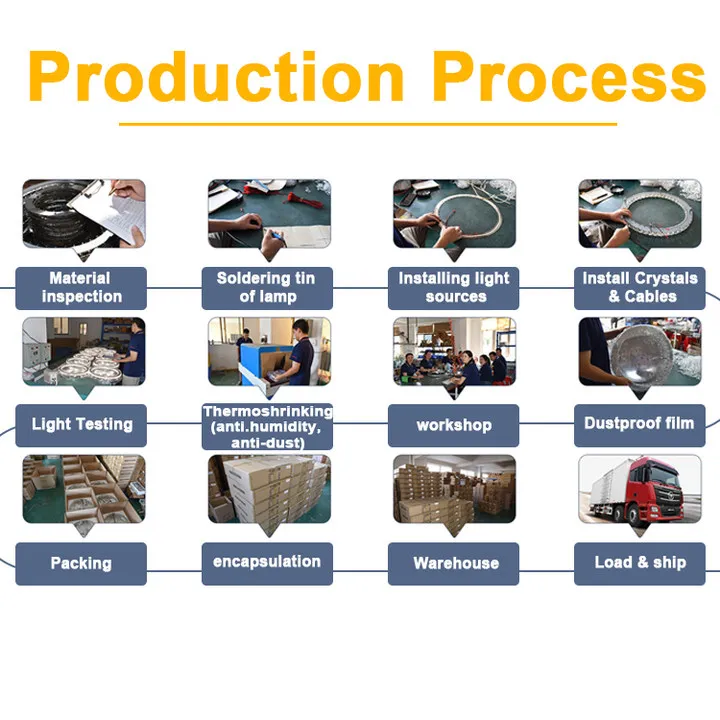 Production Process

Material inspection

Soldering tin of lamp

Installing light sources

Install Crystals & Cables

Light Testing

Thermoshrinking (anti.humidity, anti-dust)

workshop

Dustproof film

Packing

encapsulation

Warehouse

Load & ship