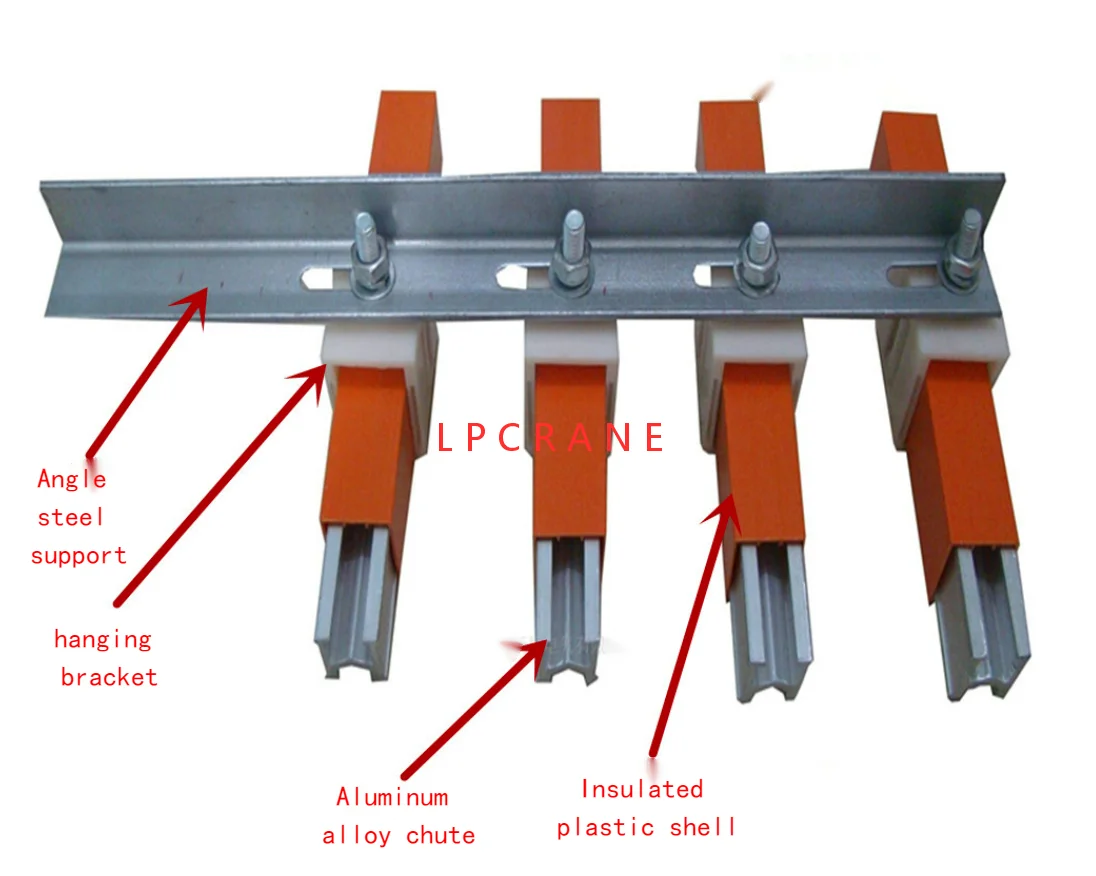 LPCRANE

Angle steel support

hanging bracket

Aluminum alloy chute

Insulated plastic shell