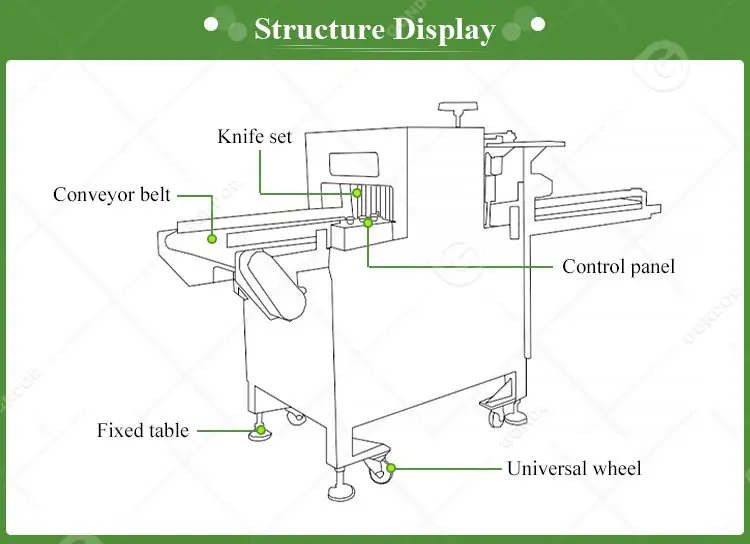 Structure Display

Knife set

Conveyor belt

Control panel

Fixed table

Universal wheel