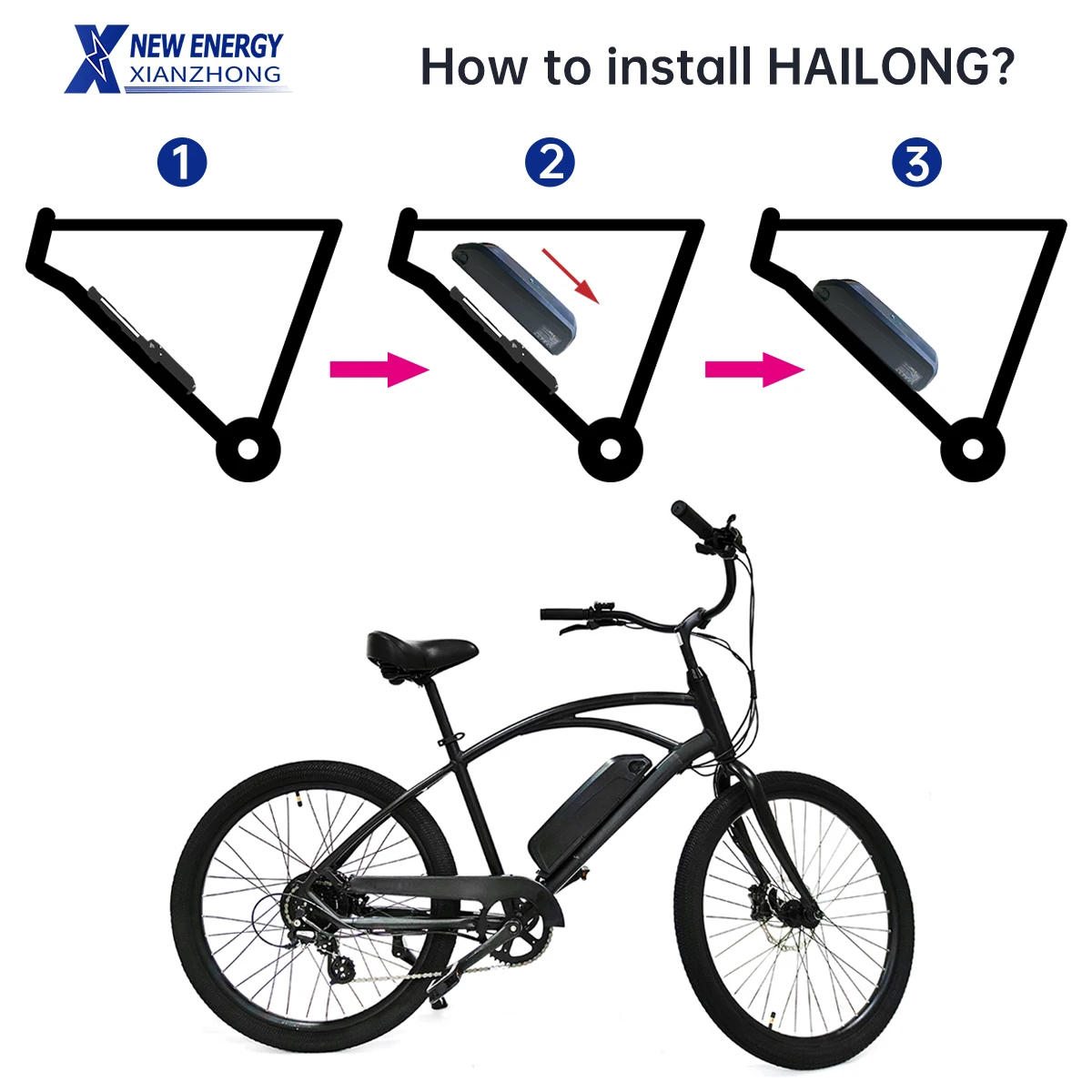 NEW ENERGY
XIANZHONG

How to install HAILONG?

1

2

3