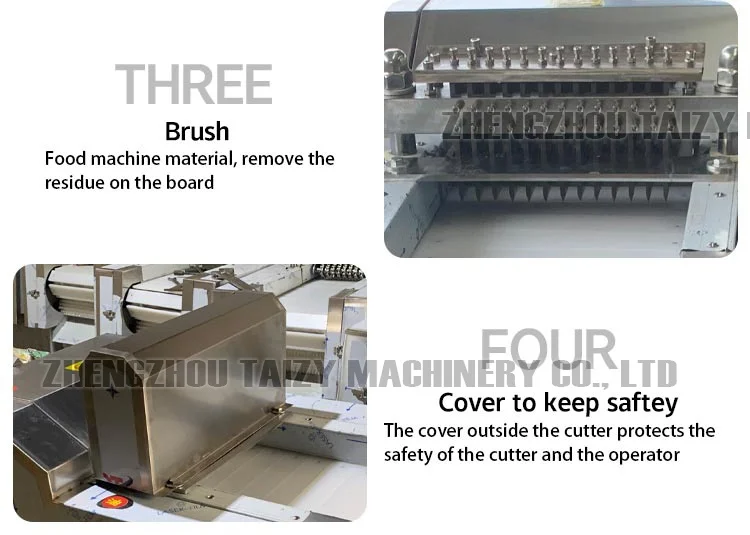 THREE

Brush

Food machine material, remove the residue on the board

ZHENGZHOU TAIZY

FOUR

ZHENGZHOU TAIZY MACHINERY CO., LTD

Cover to keep saftey

The cover outside the cutter protects the safety of the cutter and the operator