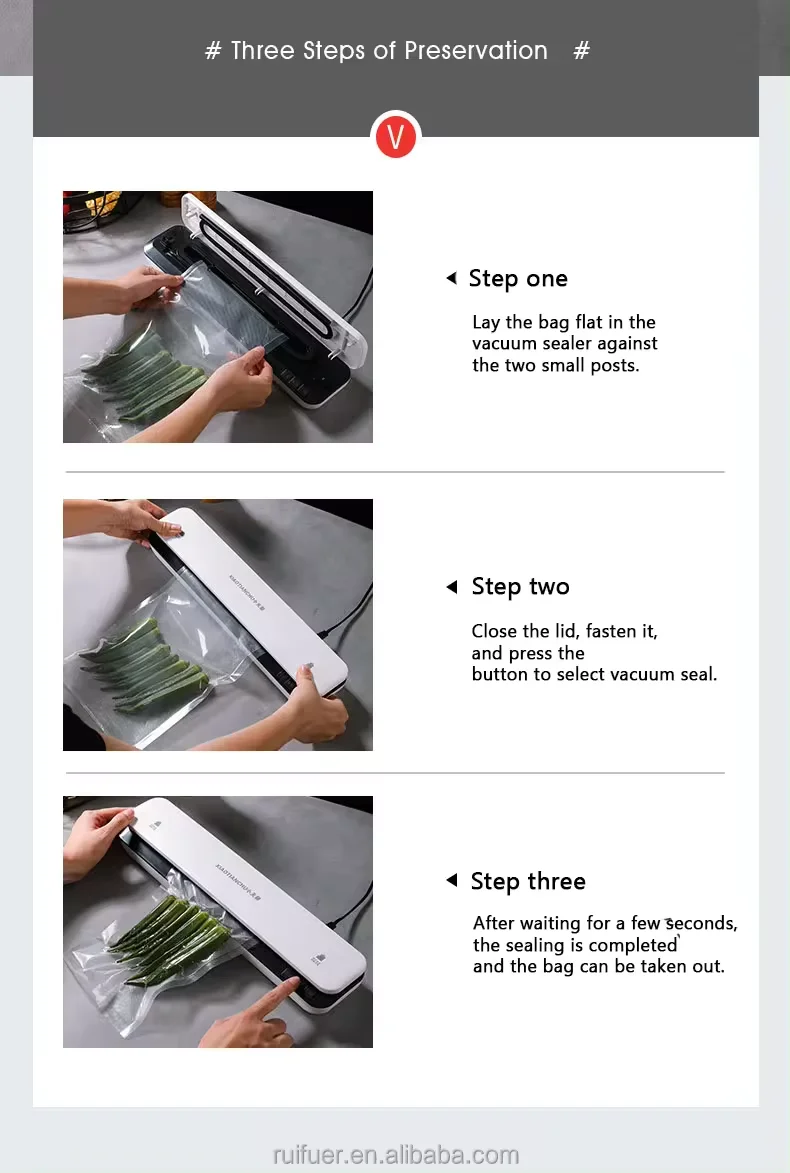 # Three Steps of Preservation #

V

Step one

Lay the bag flat in the vacuum sealer against the two small posts.

Step two

Close the lid, fasten it, and press the button to select vacuum seal.

Step three

After waiting for a few seconds, the sealing is completed and the bag can be taken out.

ruifuer.en.alibaba.com