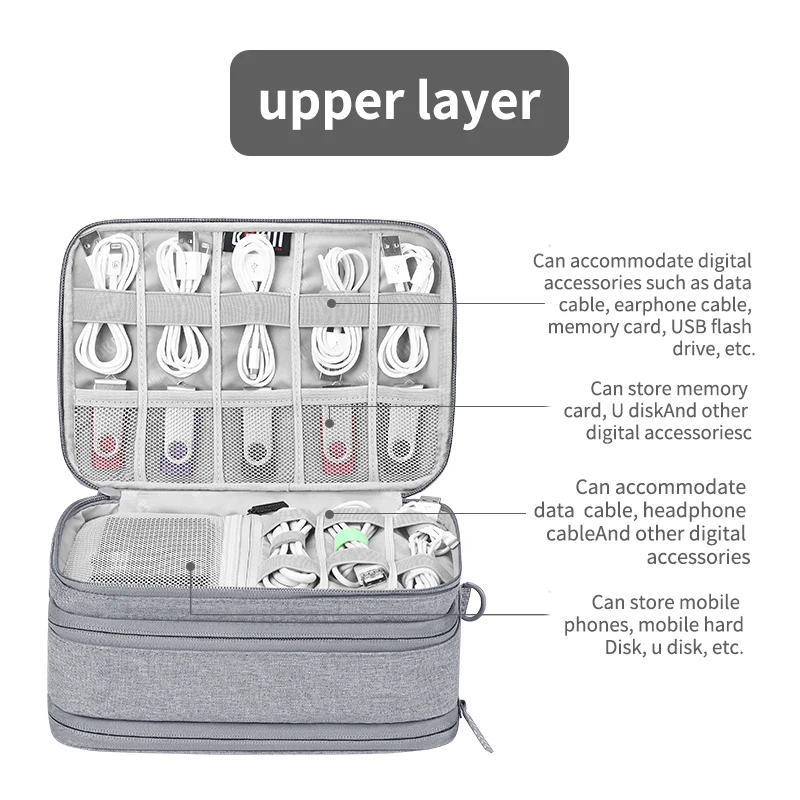 upper layer

Can accommodate digital accessories such as data cable, earphone cable, memory card, USB flash drive, etc.

Can store memory card, U diskAnd other digital accessoriesc

Can accommodate data cable, headphone cableAnd other digital accessories

Can store mobile phones, mobile hard Disk, u disk, etc.