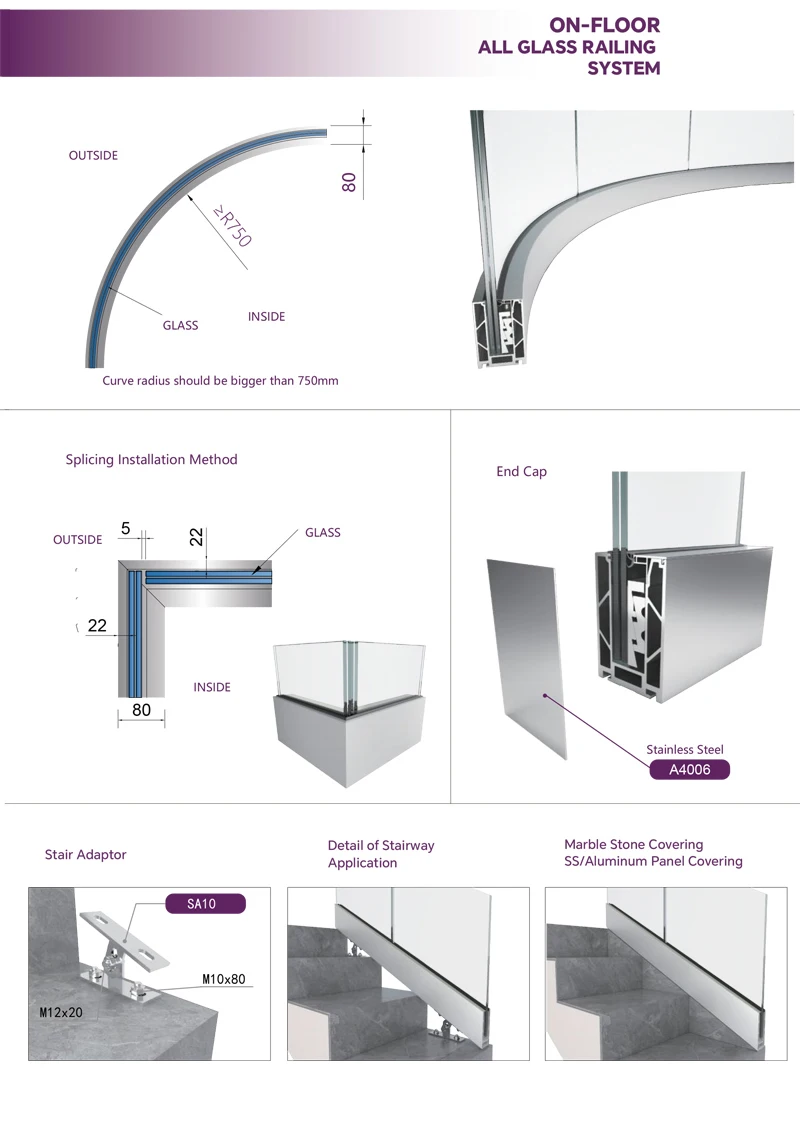 ON-FLOOR
ALL GLASS RAILING
SYSTEM

OUTSIDE
80
≥R750
GLASS
INSIDE
Curve radius should be bigger than 750mm

Splicing Installation Method

OUTSIDE
5
22
GLASS
22
INSIDE
80

End Cap

Stainless Steel
A4006

Stair Adaptor
SA10
M10x80
M12x20

Detail of Stairway Application

Marble Stone Covering
SS/Aluminum Panel Covering