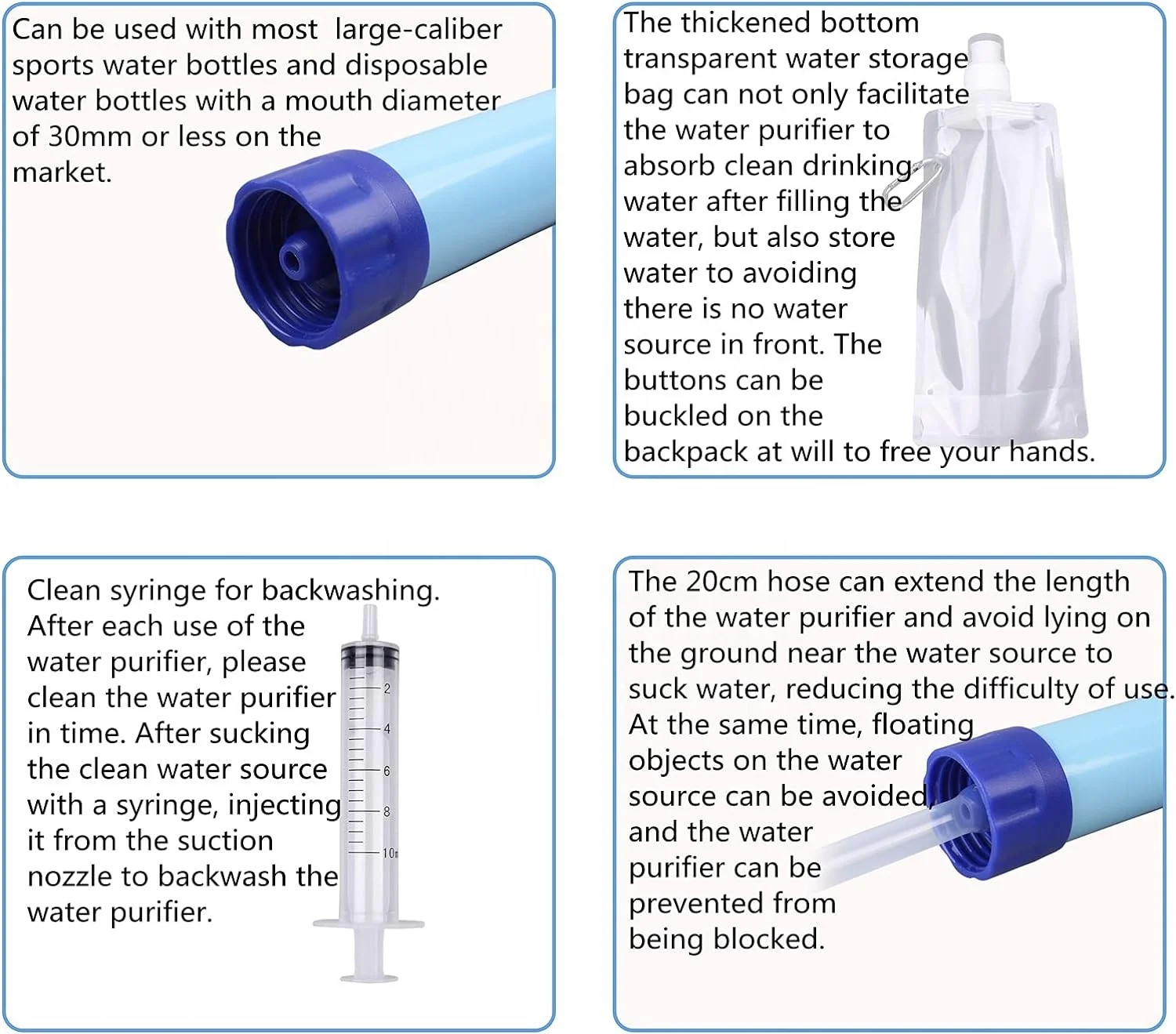 Can be used with most large-caliber sports water bottles and disposable water bottles with a mouth diameter of 30mm or less on the market.

The thickened bottom transparent water storage bag can not only facilitate the water purifier to absorb clean drinking water after filling the water, but also store water to avoiding there is no water source in front. The buttons can be buckled on the backpack at will to free your hands.

Clean syringe for backwashing. After each use of the water purifier, please clean the water purifier in time. After sucking the clean water source with a syringe, injecting it from the suction nozzle to backwash the water purifier.

2
4
6
8
10

The 20cm hose can extend the length of the water purifier and avoid lying on the ground near the water source to suck water, reducing the difficulty of use. At the same time, floating objects on the water source can be avoided, and the water purifier can be prevented from being blocked.