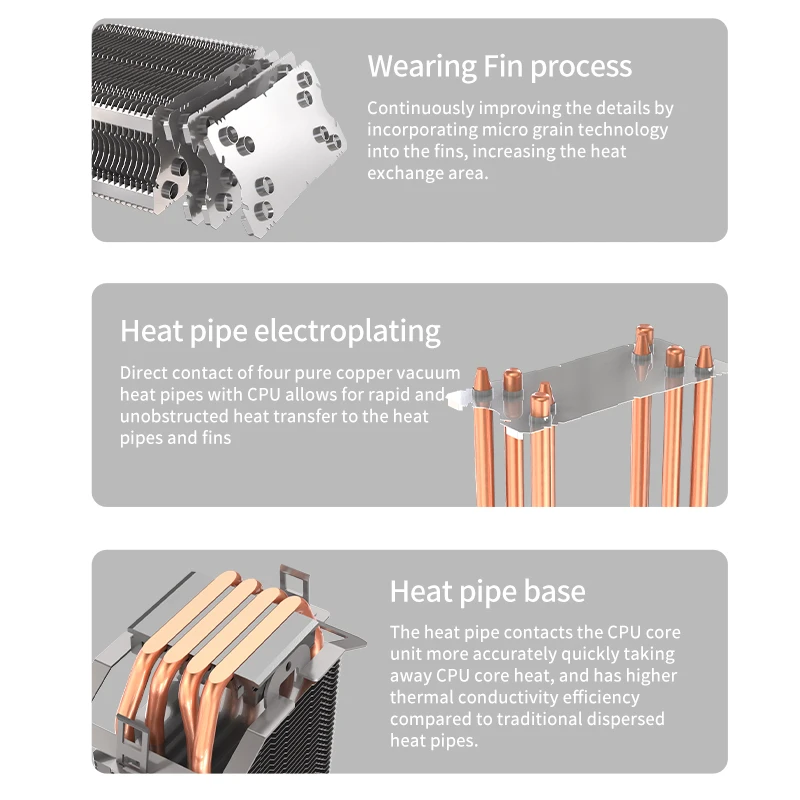 Wearing Fin process

Continuously improving the details by incorporating micro grain technology into the fins, increasing the heat exchange area.

Heat pipe electroplating

Direct contact of four pure copper vacuum heat pipes with CPU allows for rapid and unobstructed heat transfer to the heat pipes and fins

Heat pipe base

The heat pipe contacts the CPU core unit more accurately quickly taking away CPU core heat, and has higher thermal conductivity efficiency compared to traditional dispersed heat pipes.