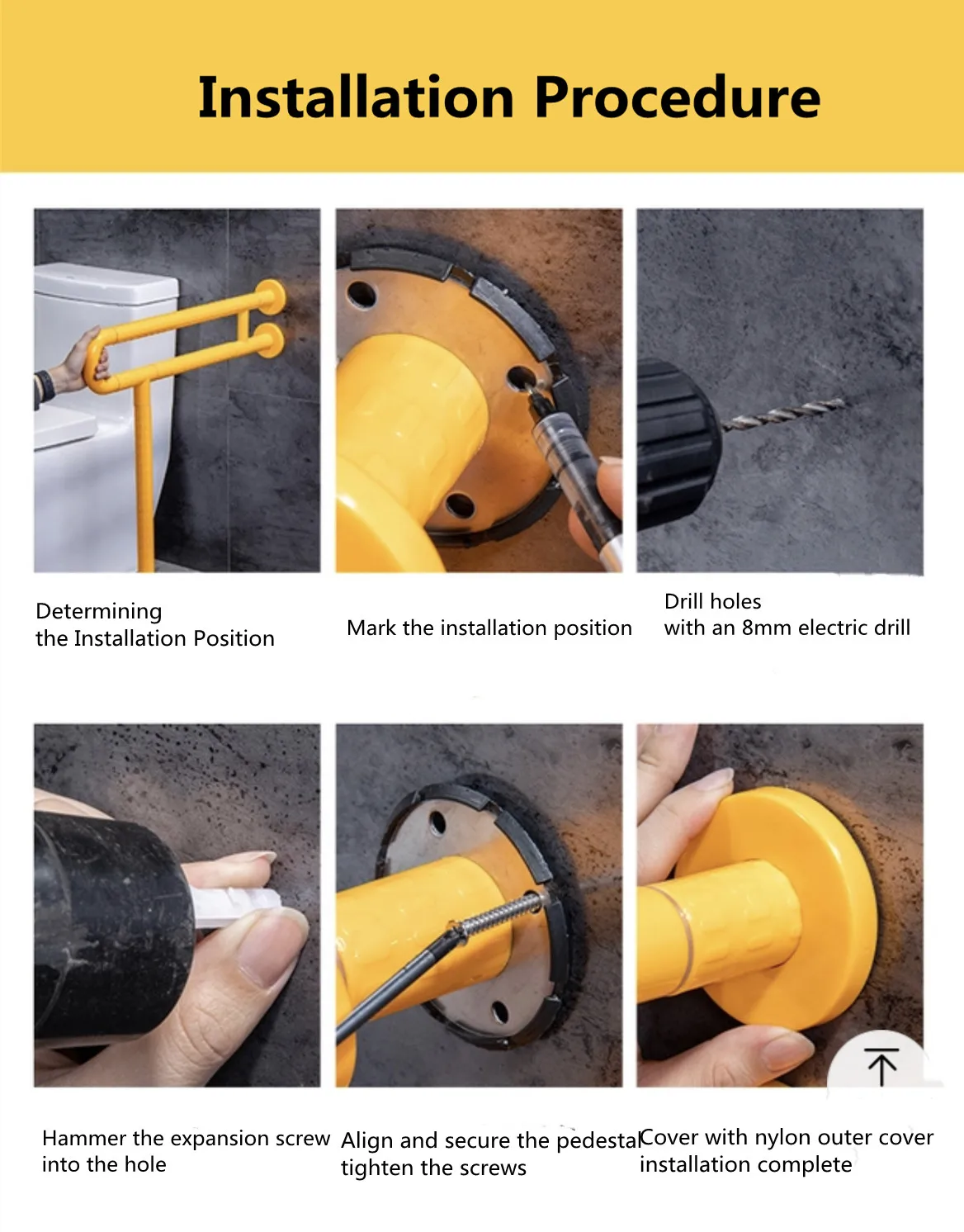 Installation Procedure

Determining
the Installation Position

Mark the installation position

Drill holes
with an 8mm electric drill

Hammer the expansion screw
into the hole

Align and secure the pedestal
tighten the screws

Cover with nylon outer cover
installation complete