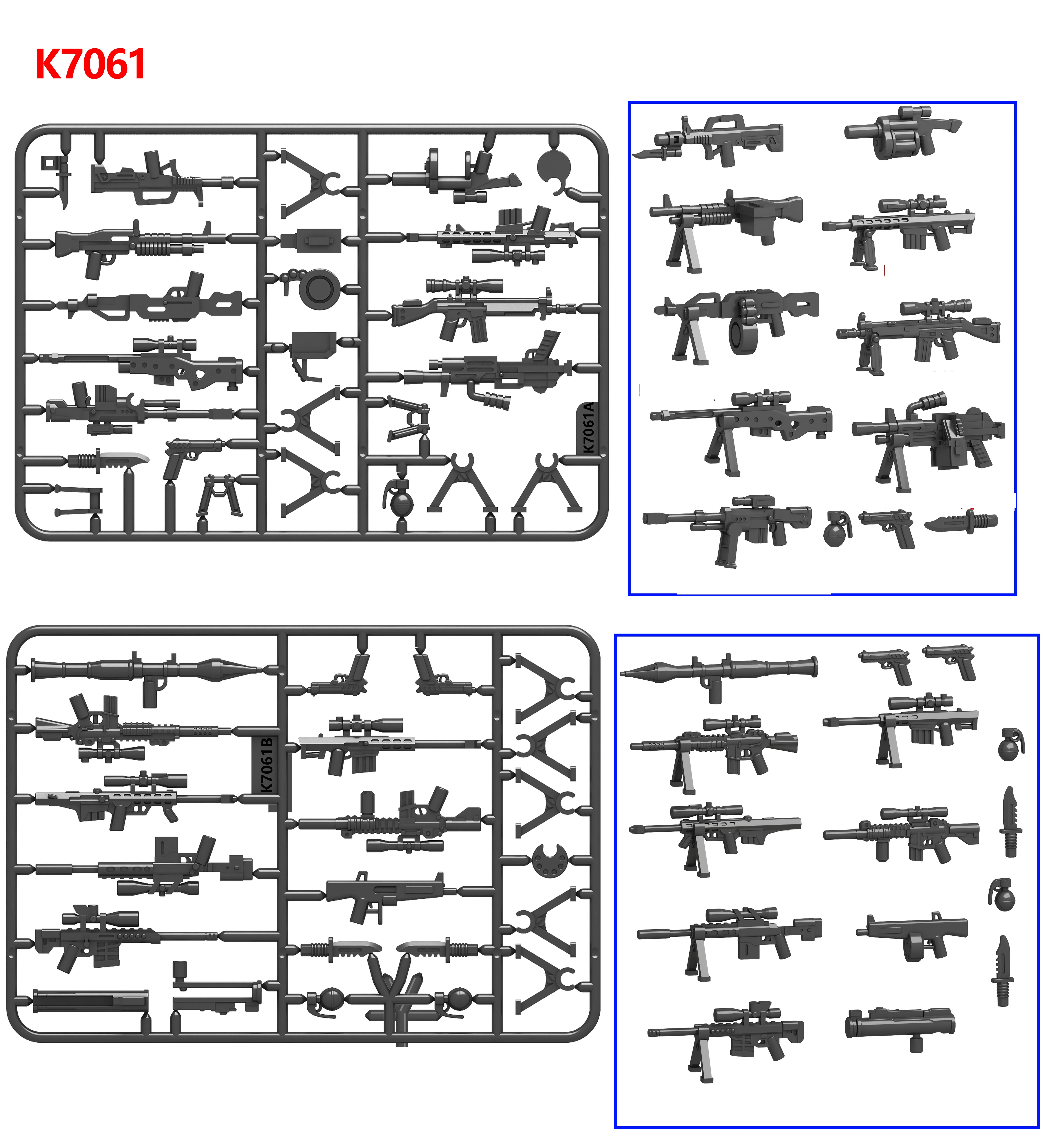 K7061

K7061A

K7061B