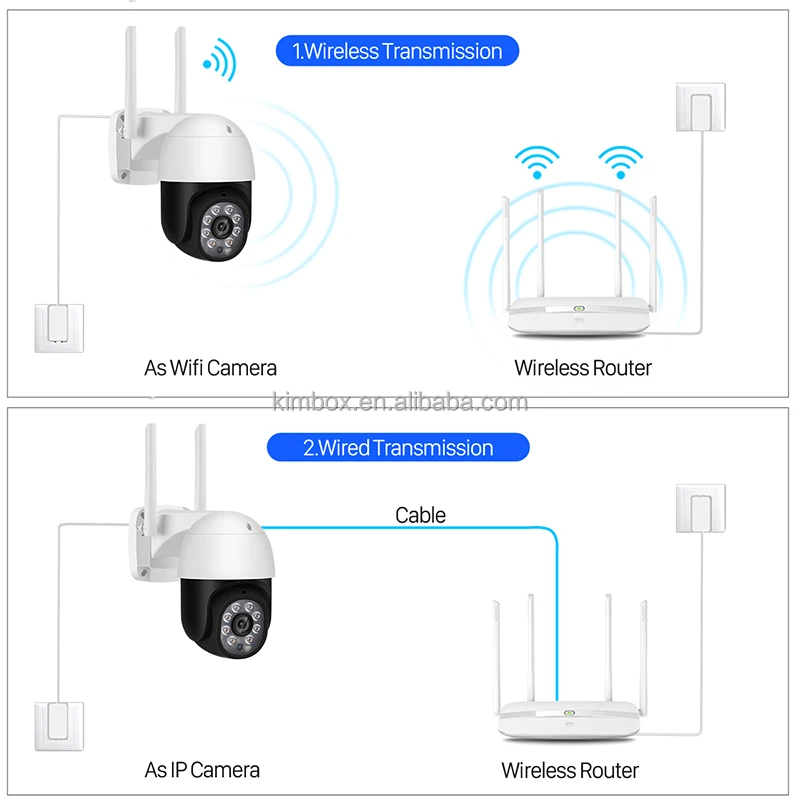 1.Wireless Transmission

As Wifi Camera

Wireless Router

kimbox.en.alibaba.com

2.Wired Transmission

Cable

As IP Camera

Wireless Router