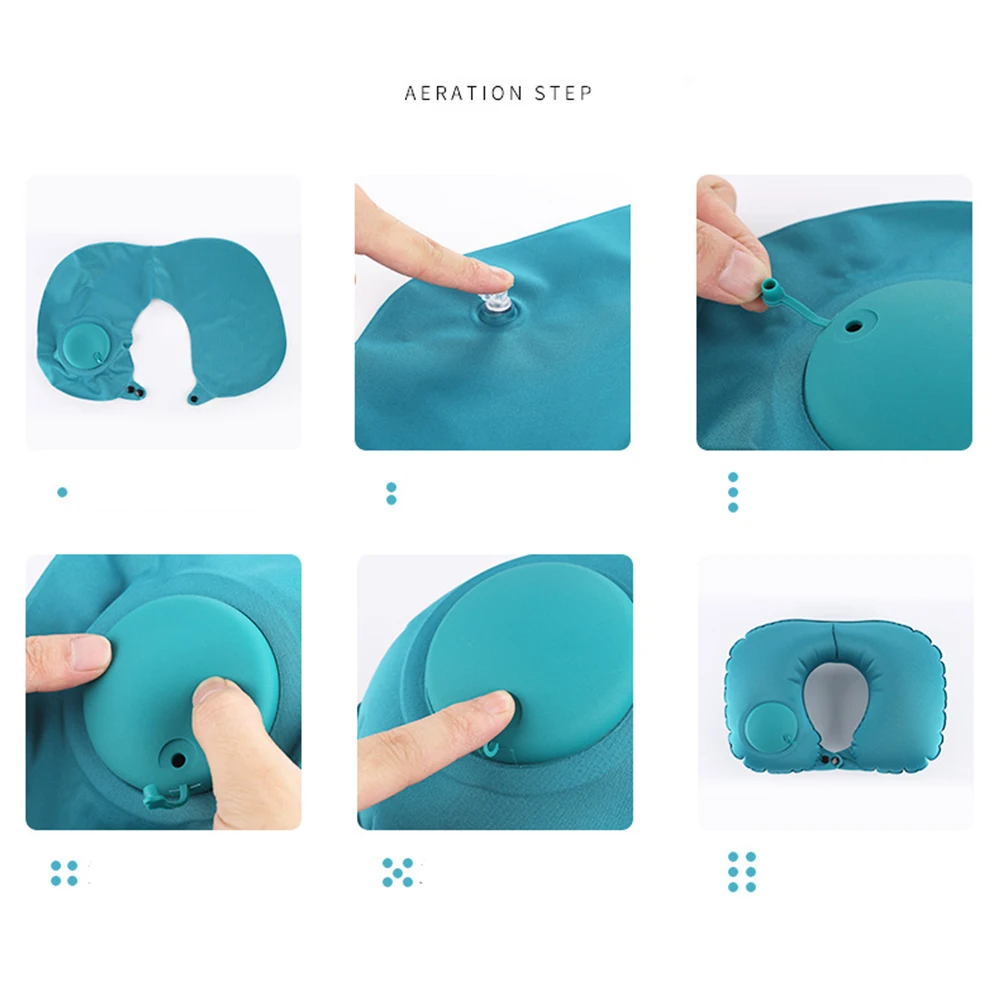 AERATION STEP