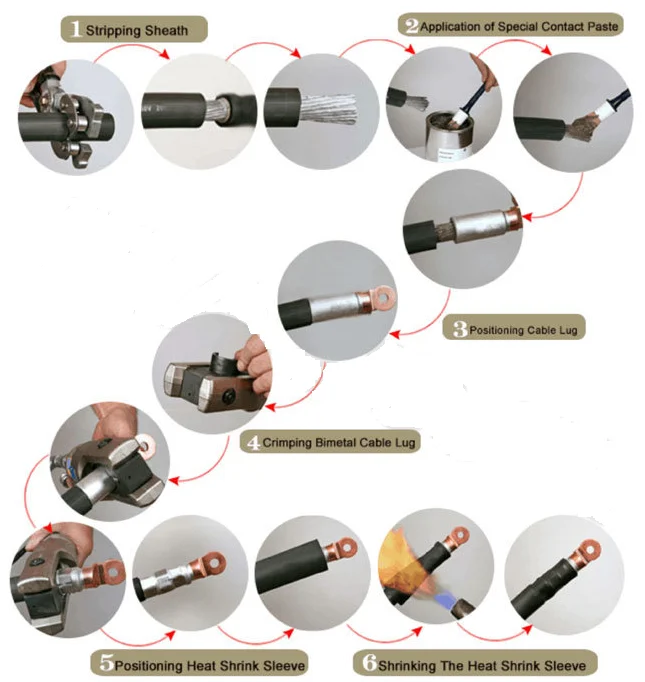 1 Stripping Sheath

2 Application of Special Contact Paste

3 Positioning Cable Lug

4 Crimping Bimetal Cable Lug

5 Positioning Heat Shrink Sleeve

6 Shrinking The Heat Shrink Sleeve