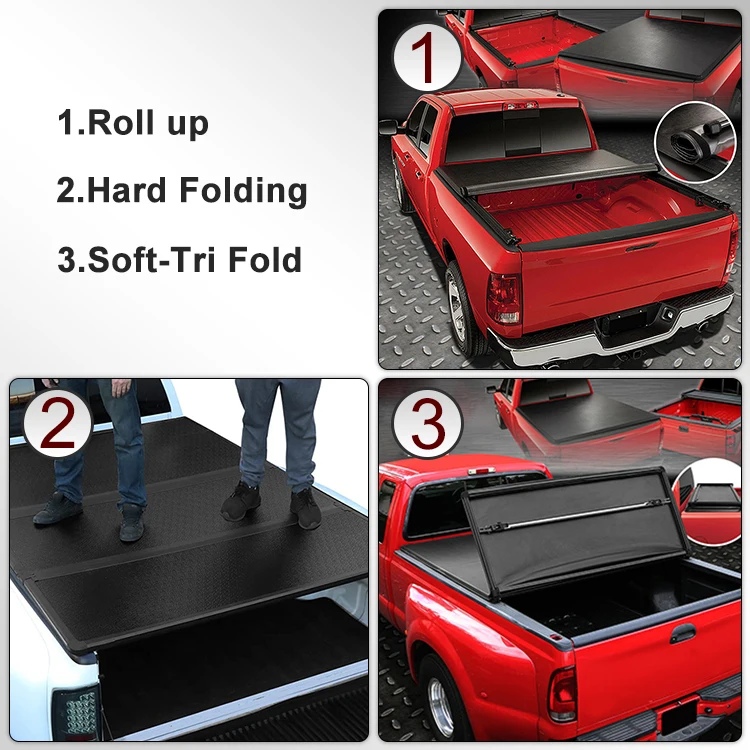 1.Roll up

2.Hard Folding

3.Soft-Tri Fold

1

2

3