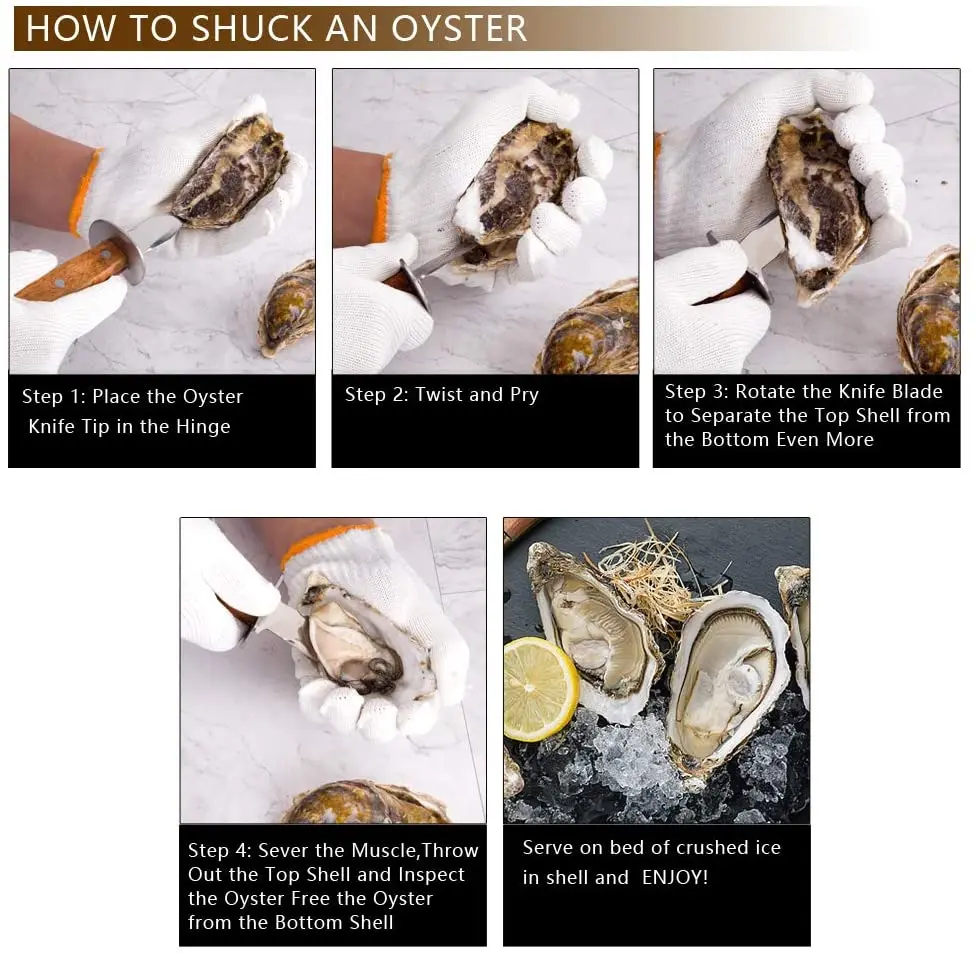 HOW TO SHUCK AN OYSTER

Step 1: Place the Oyster Knife Tip in the Hinge

Step 2: Twist and Pry

Step 3: Rotate the Knife Blade to Separate the Top Shell from the Bottom Even More

Step 4: Sever the Muscle,Throw Out the Top Shell and Inspect the Oyster Free the Oyster from the Bottom Shell

Serve on bed of crushed ice in shell and ENJOY!