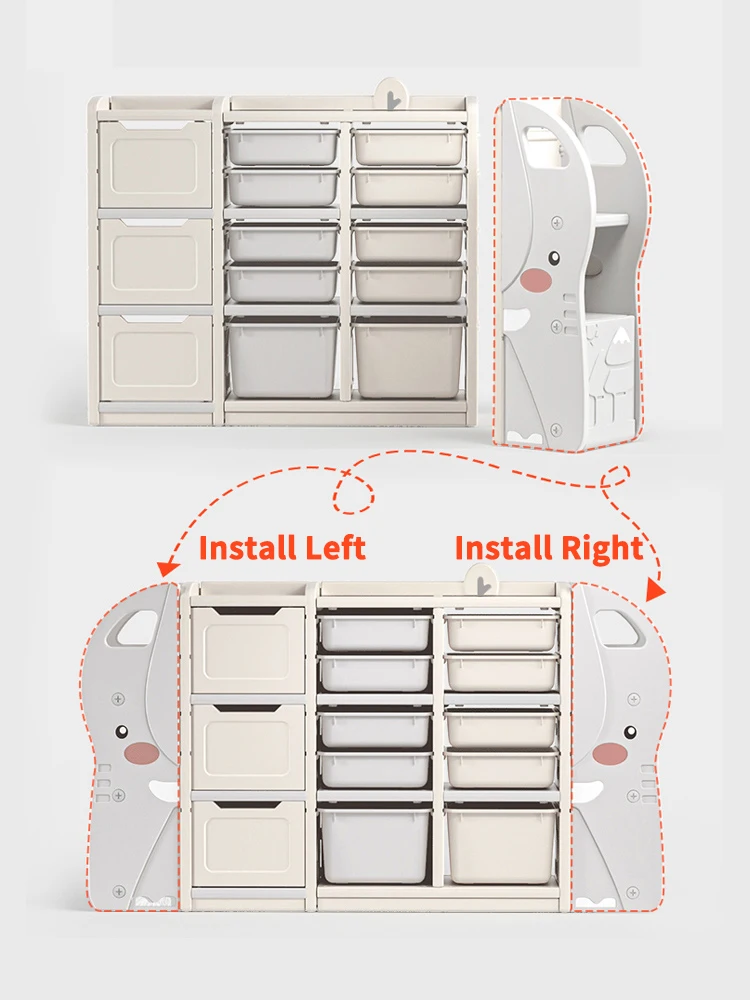 Install Left
Install Right