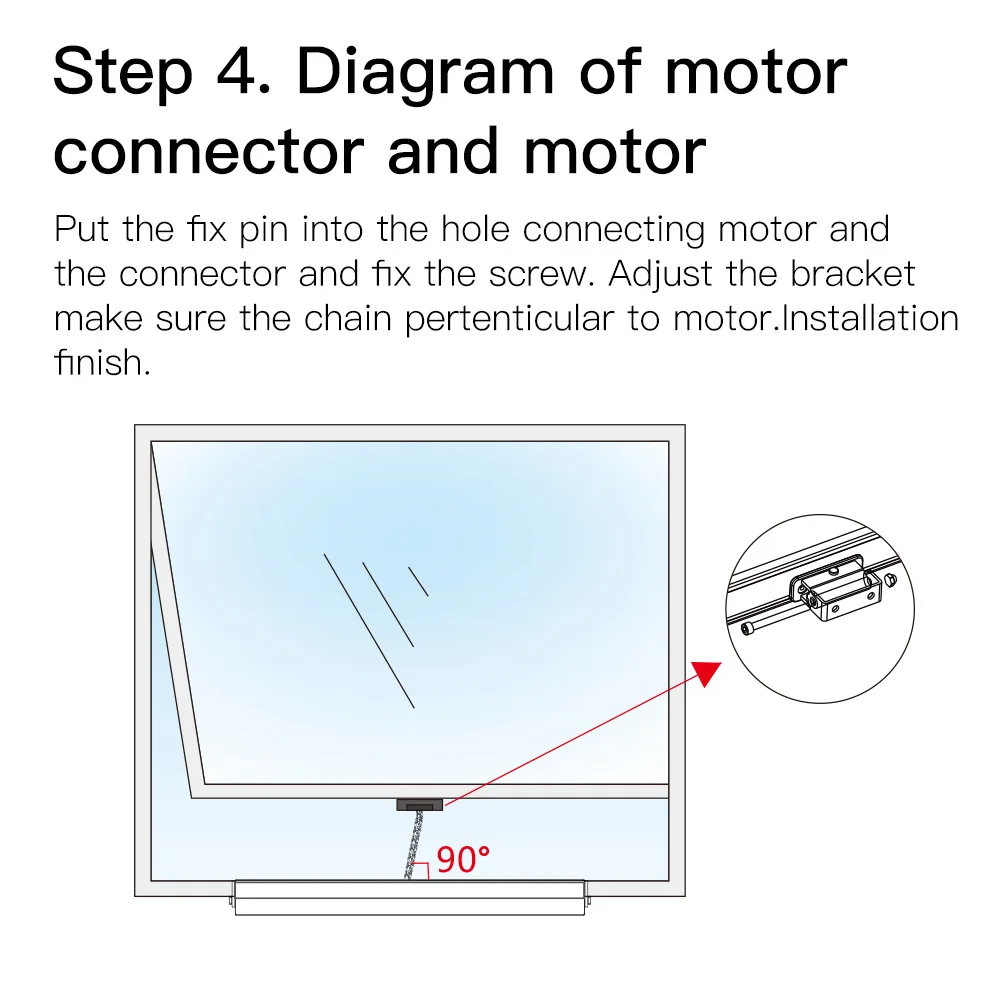 Step 4. Diagram of motor connector and motor

Put the fix pin into the hole connecting motor and the connector and fix the screw. Adjust the bracket make sure the chain pertenticular to motor.Installation finish.

90°