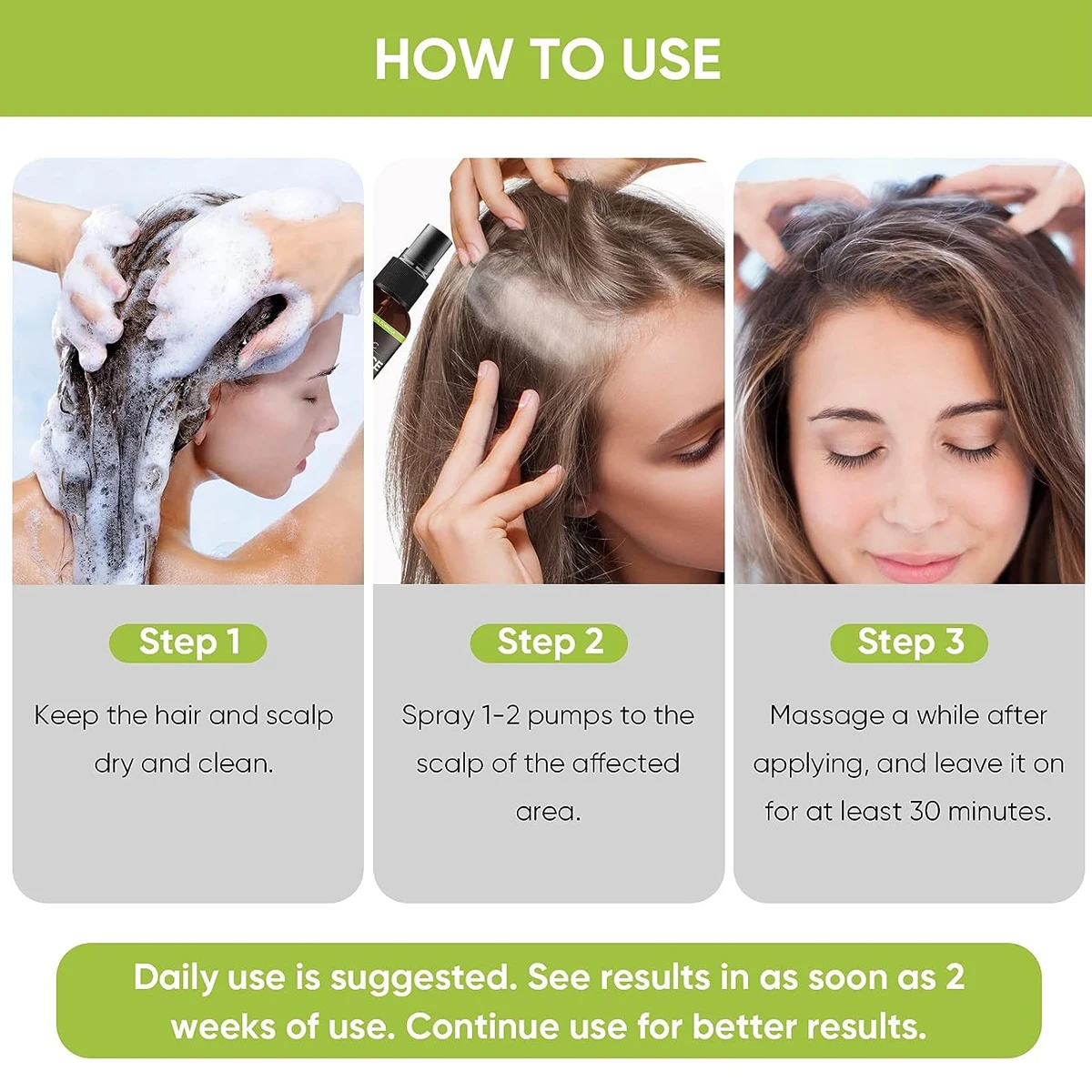 HOW TO USE

Step 1

Keep the hair and scalp dry and clean.

Step 2

Spray 1-2 pumps to the scalp of the affected area.

Step 3

Massage a while after applying, and leave it on for at least 30 minutes.

Daily use is suggested. See results in as soon as 2 weeks of use. Continue use for better results.