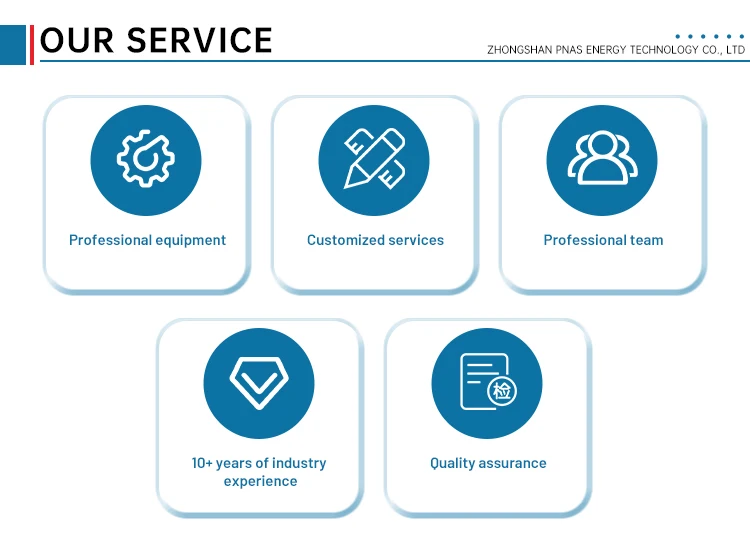 OUR SERVICE

ZHONGSHAN PNAS ENERGY TECHNOLOGY CO., LTD

Professional equipment

Customized services

Professional team

10+ years of industry experience

检

Quality assurance