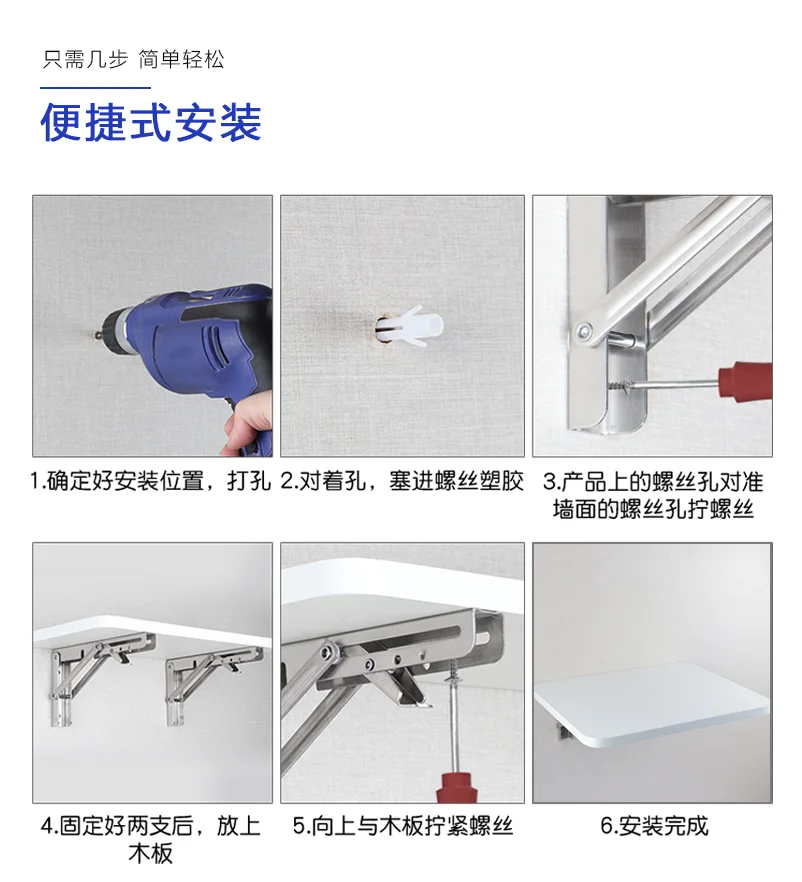 只需几步 简单轻松

便捷式安装

1.确定好安装位置，打孔

2.对着孔，塞进螺丝塑胶

3.产品上的螺丝孔对准墙面的螺丝孔拧螺丝

4.固定好两支后，放上木板

5.向上与木板拧紧螺丝

6.安装完成