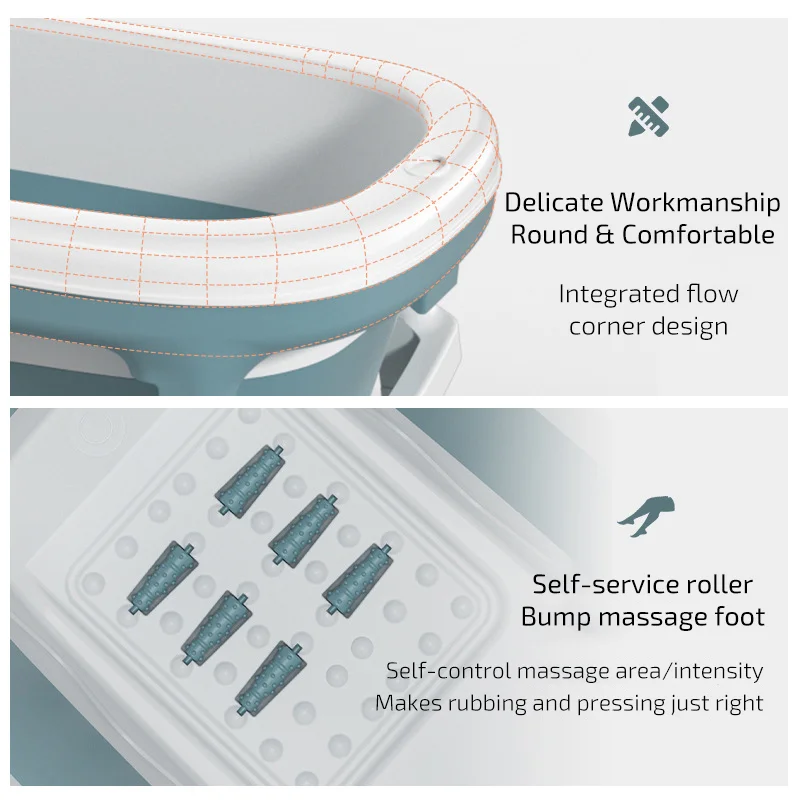 Delicate Workmanship
Round & Comfortable

Integrated flow corner design

Self-service roller
Bump massage foot

Self-control massage area/intensity
Makes rubbing and pressing just right