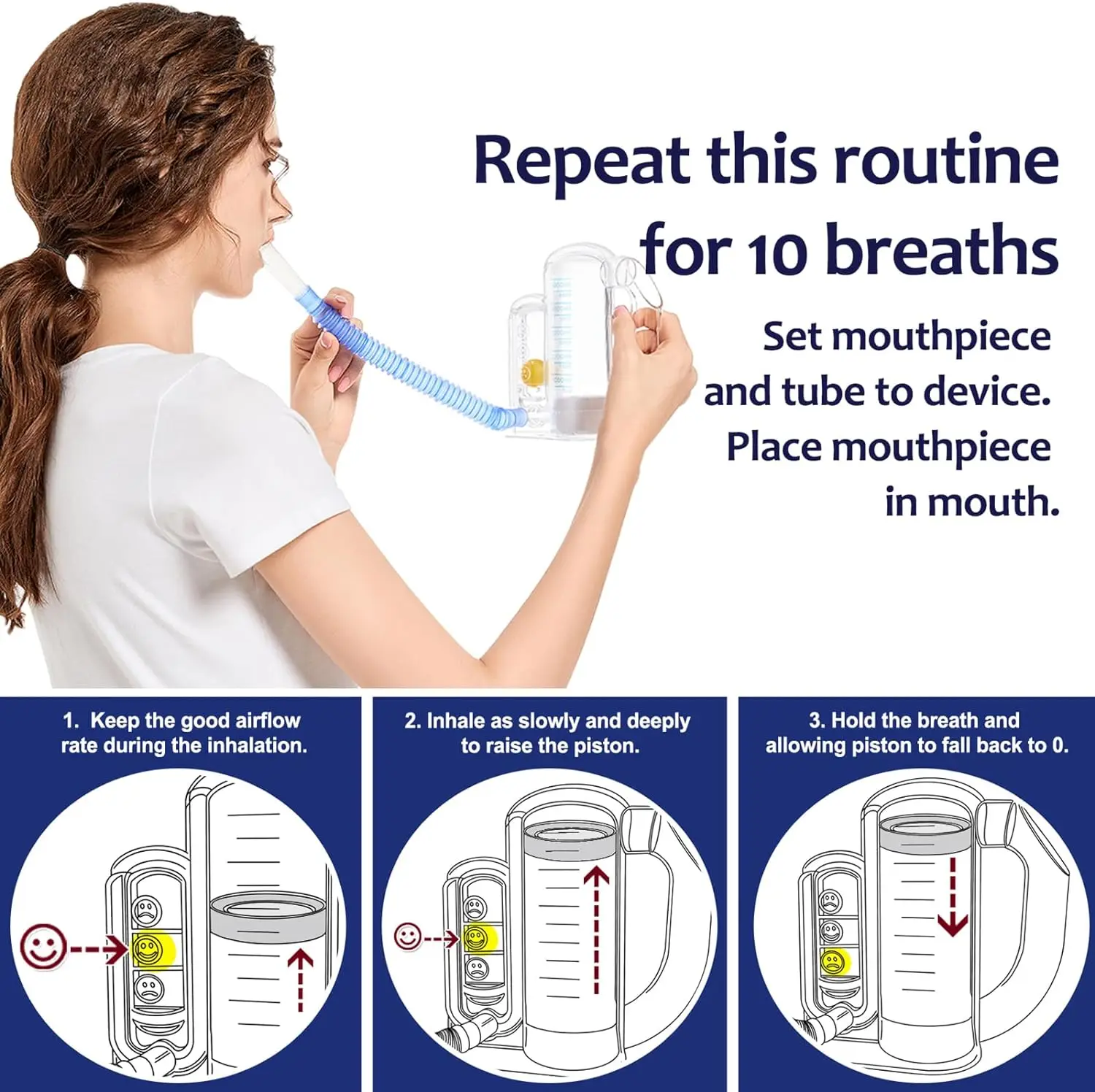 Repeat this routine for 10 breaths

Set mouthpiece and tube to device. Place mouthpiece in mouth.

1. Keep the good airflow rate during the inhalation.

2. Inhale as slowly and deeply to raise the piston.

3. Hold the breath and allowing piston to fall back to 0.