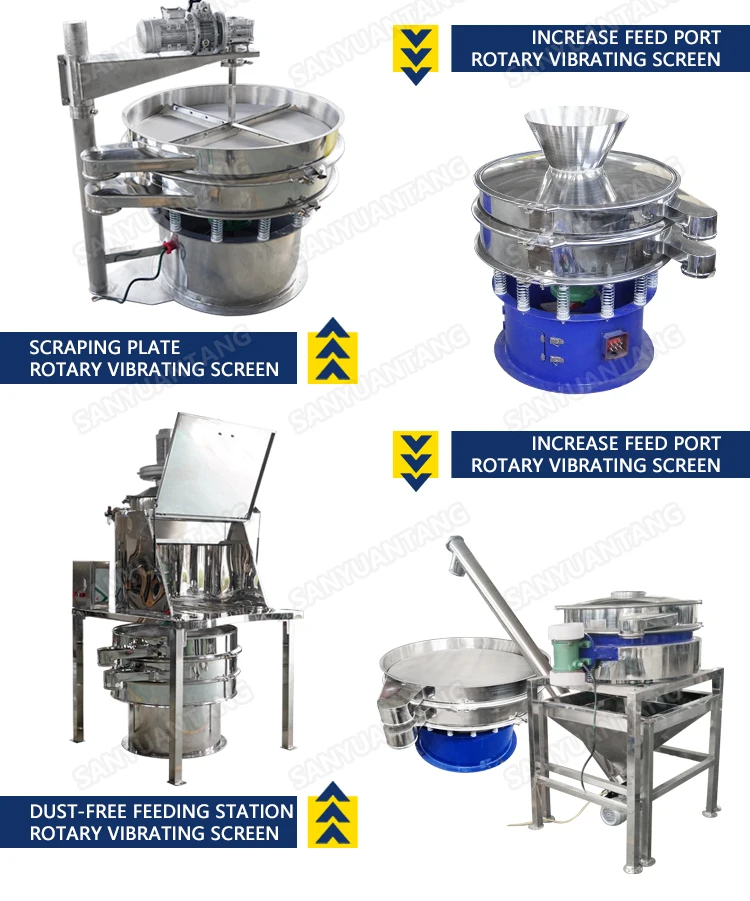 INCREASE FEED PORT
ROTARY VIBRATING SCREEN

SCRAPING PLATE
ROTARY VIBRATING SCREEN

INCREASE FEED PORT
ROTARY VIBRATING SCREEN

DUST-FREE FEEDING STATION
ROTARY VIBRATING SCREEN

SANYUANTANG