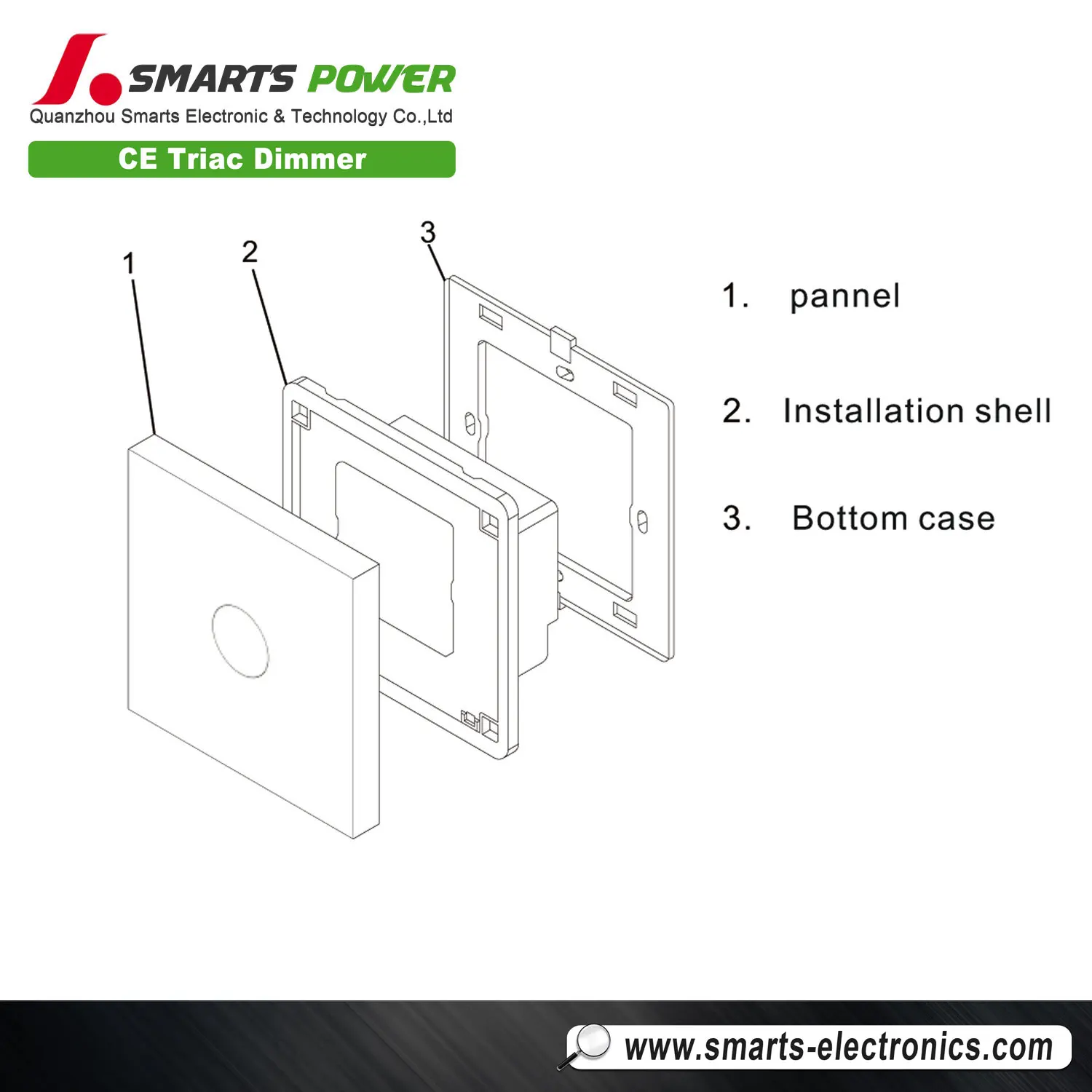 SMARTS POWER
Quanzhou Smarts Electronic & Technology Co.,Ltd
CE Triac Dimmer

1
2
3

1. pannel

2. Installation shell

3. Bottom case

www.smarts-electronics.com