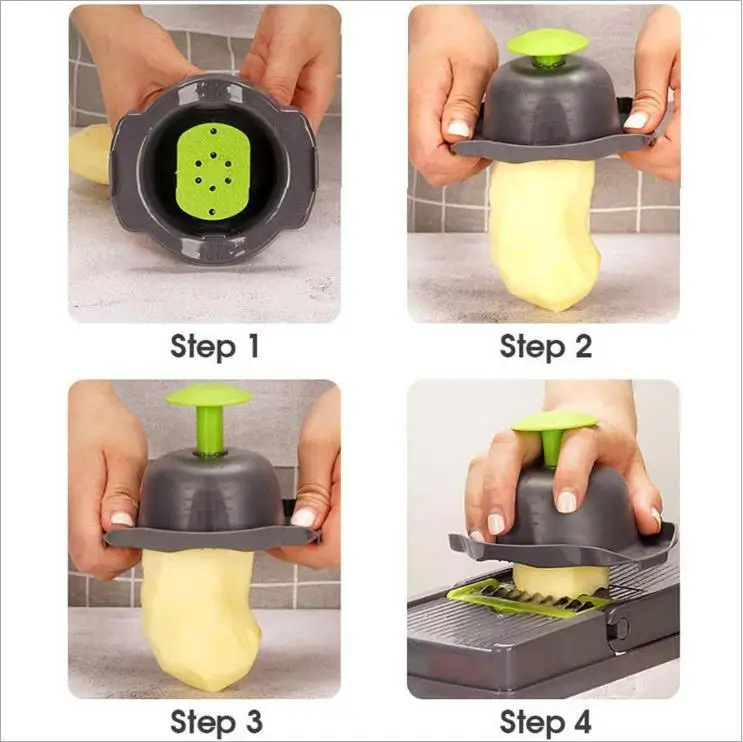 Step 1

Step 2

Step 3

Step 4