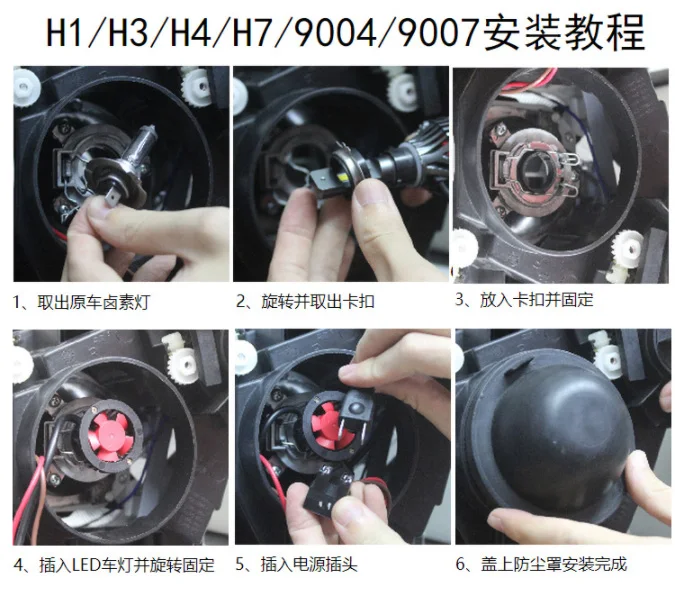 H1/H3/H4/H7/9004/9007安装教程

1、取出原车卤素灯

2、旋转并取出卡扣

3、放入卡扣并固定

4、插入LED车灯并旋转固定

5、插入电源插头

6、盖上防尘罩安装完成