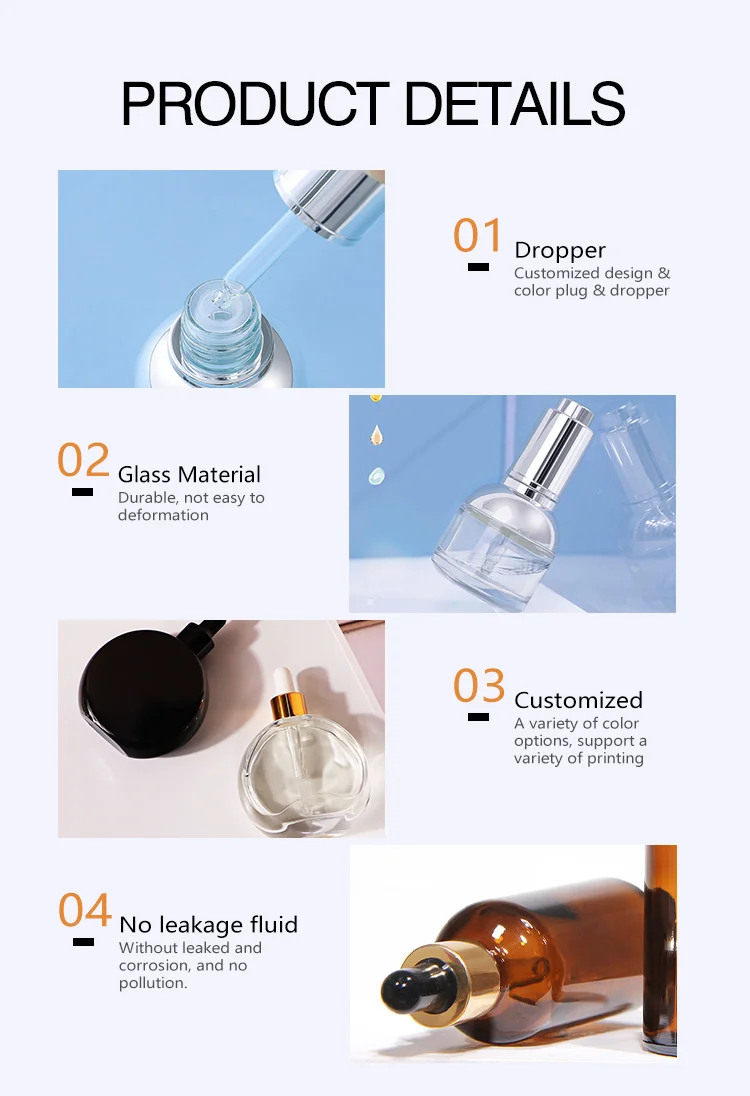 PRODUCT DETAILS

01 Dropper
Customized design & color plug & dropper

02 Glass Material
Durable, not easy to deformation

03 Customized
A variety of color options, support a variety of printing

04 No leakage fluid
Without leaked and corrosion, and no pollution.