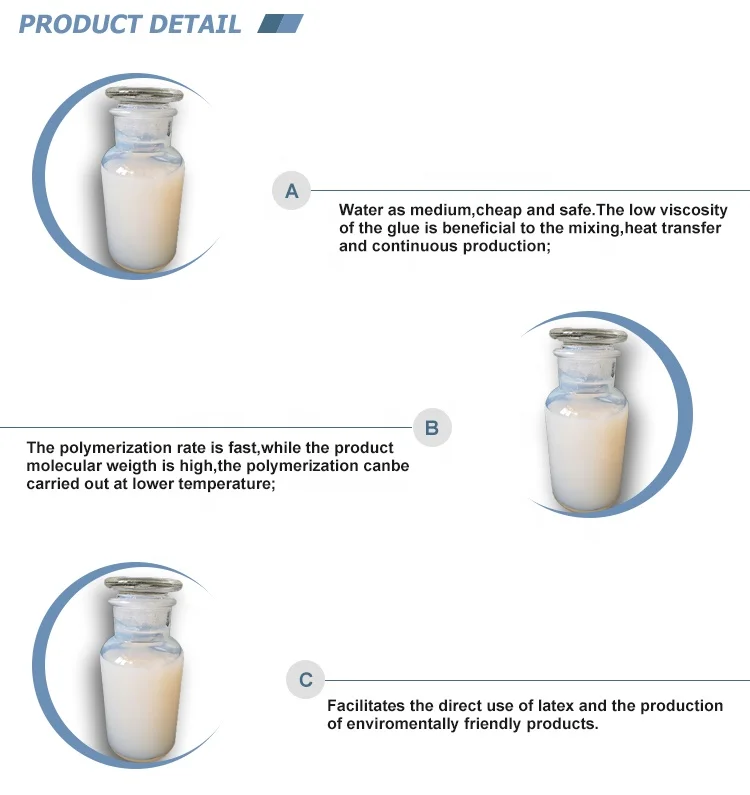 PRODUCT DETAIL

A

Water as medium,cheap and safe.The low viscosity of the glue is beneficial to the mixing,heat transfer and continuous production;

B

The polymerization rate is fast,while the product molecular weigth is high,the polymerization canbe carried out at lower temperature;

C

Facilitates the direct use of latex and the production of enviromentally friendly products.