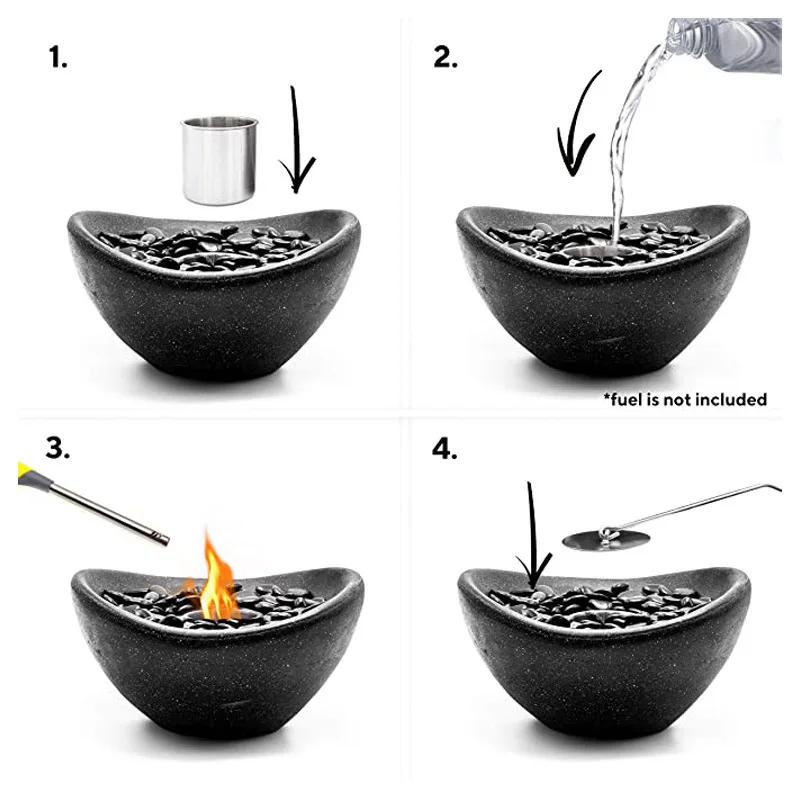 1.

2.

*fuel is not included

3.

4.