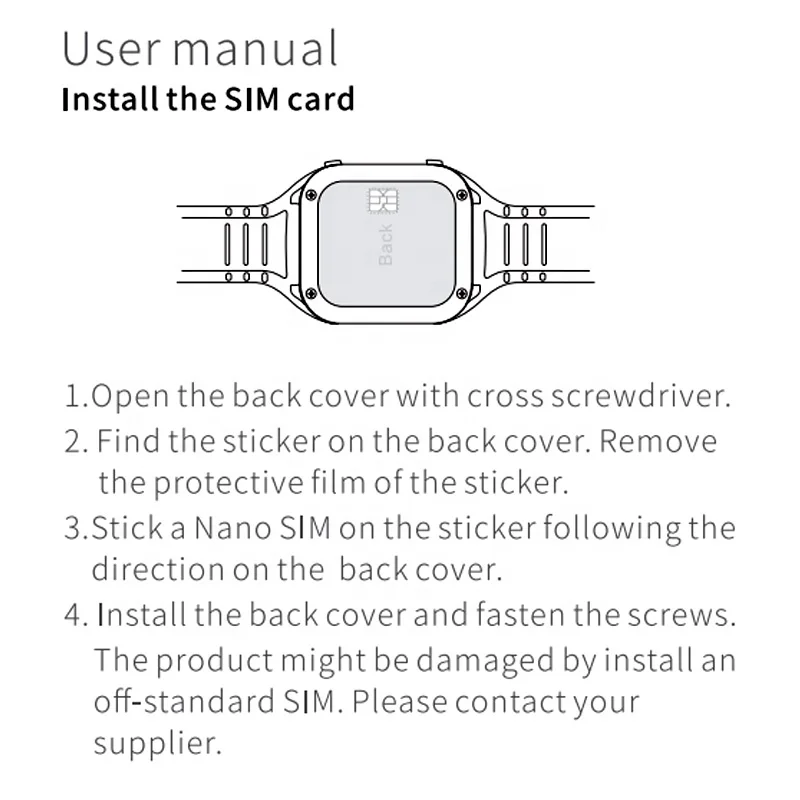 User manual
Install the SIM card

Back

1.Open the back cover with cross screwdriver.
2. Find the sticker on the back cover. Remove the protective film of the sticker.
3.Stick a Nano SIM on the sticker following the direction on the back cover.
4. Install the back cover and fasten the screws. The product might be damaged by install an off-standard SIM. Please contact your supplier.