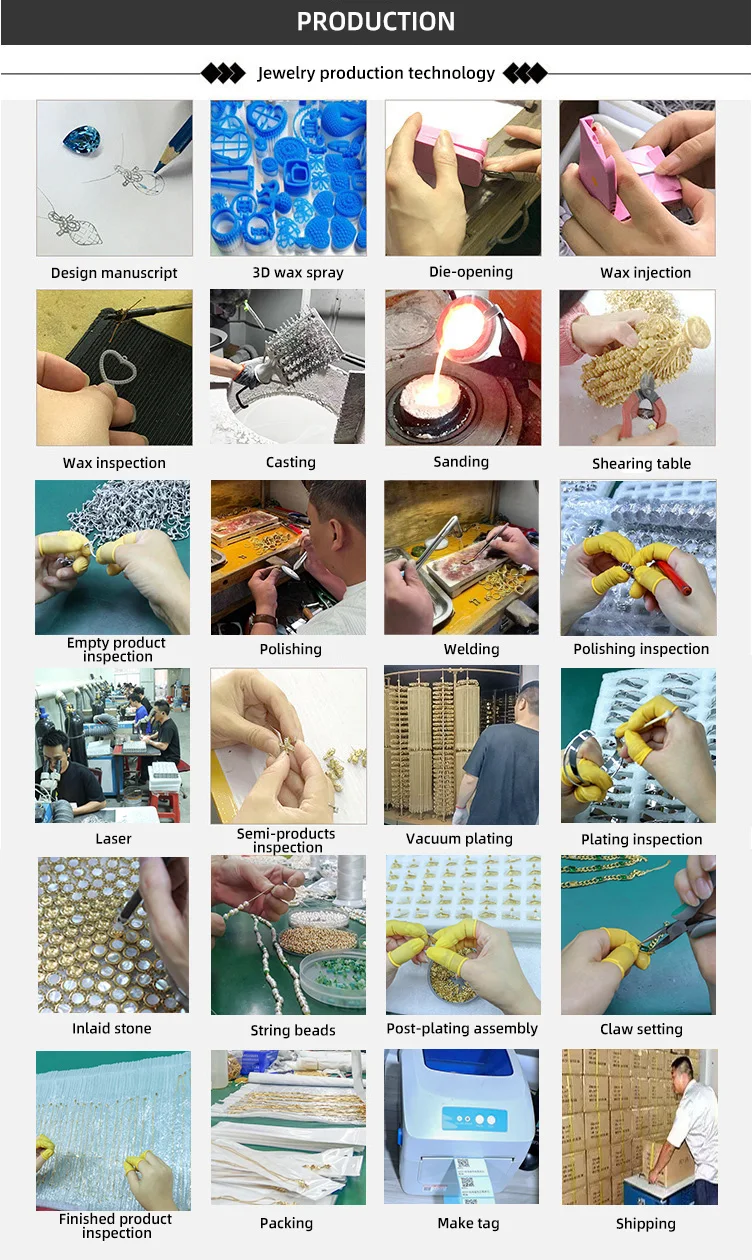 PRODUCTION

Jewelry production technology

Design manuscript

3D wax spray

Die-opening

Wax injection

Wax inspection

Casting

Sanding

Shearing table

Empty product inspection

Polishing

Welding

Polishing inspection

Laser

Semi-products inspection

Vacuum plating

Plating inspection

Inlaid stone

String beads

Post-plating assembly

Claw setting

Finished product inspection

Packing

Make tag

Shipping