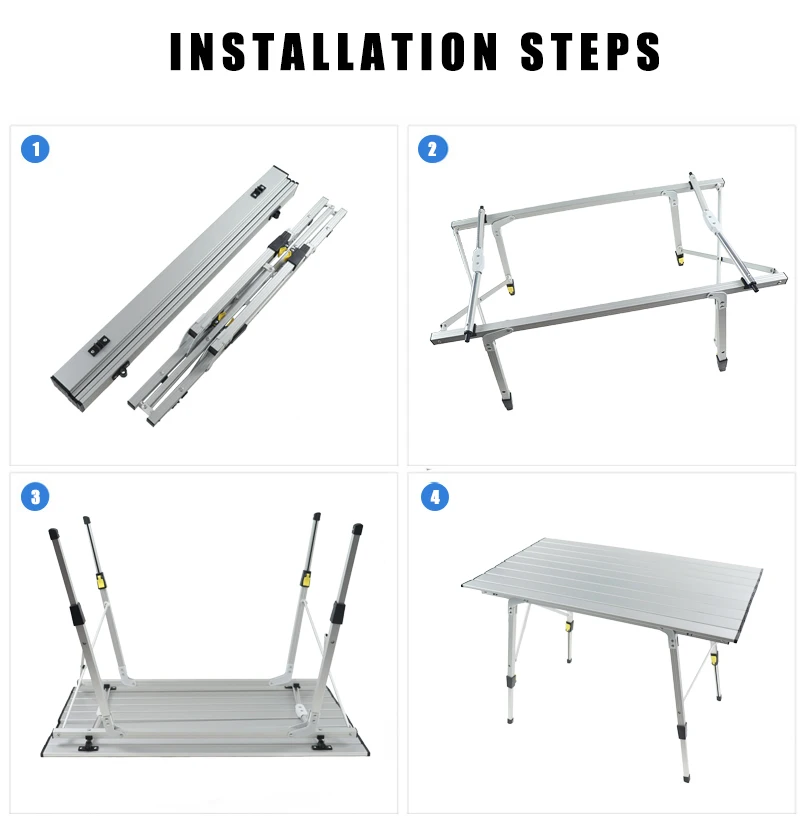 INSTALLATION STEPS

1

2

3

4