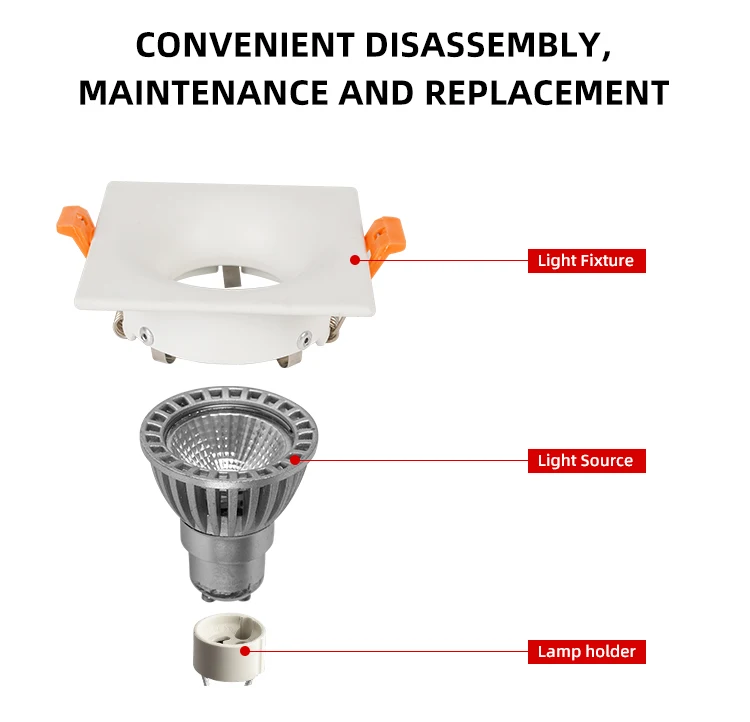 CONVENIENT DISASSEMBLY, MAINTENANCE AND REPLACEMENT

Light Fixture

Light Source

Lamp holder