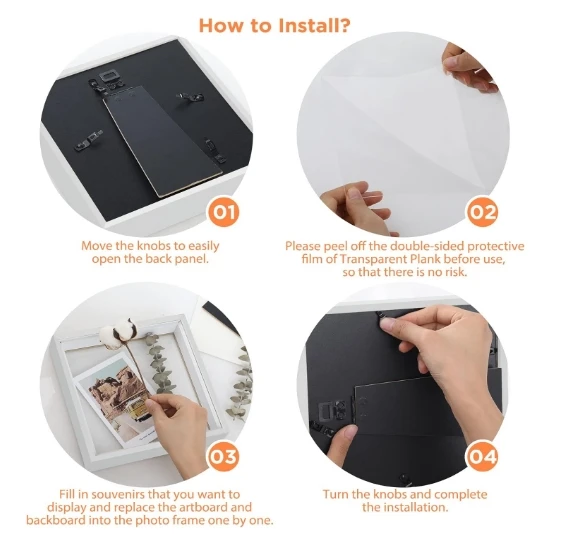 How to Install?

01

Move the knobs to easily open the back panel.

02

Please peel off the double-sided protective film of Transparent Plank before use, so that there is no risk.

03

Fill in souvenirs that you want to display and replace the artboard and backboard into the photo frame one by one.

04

Turn the knobs and complete the installation.