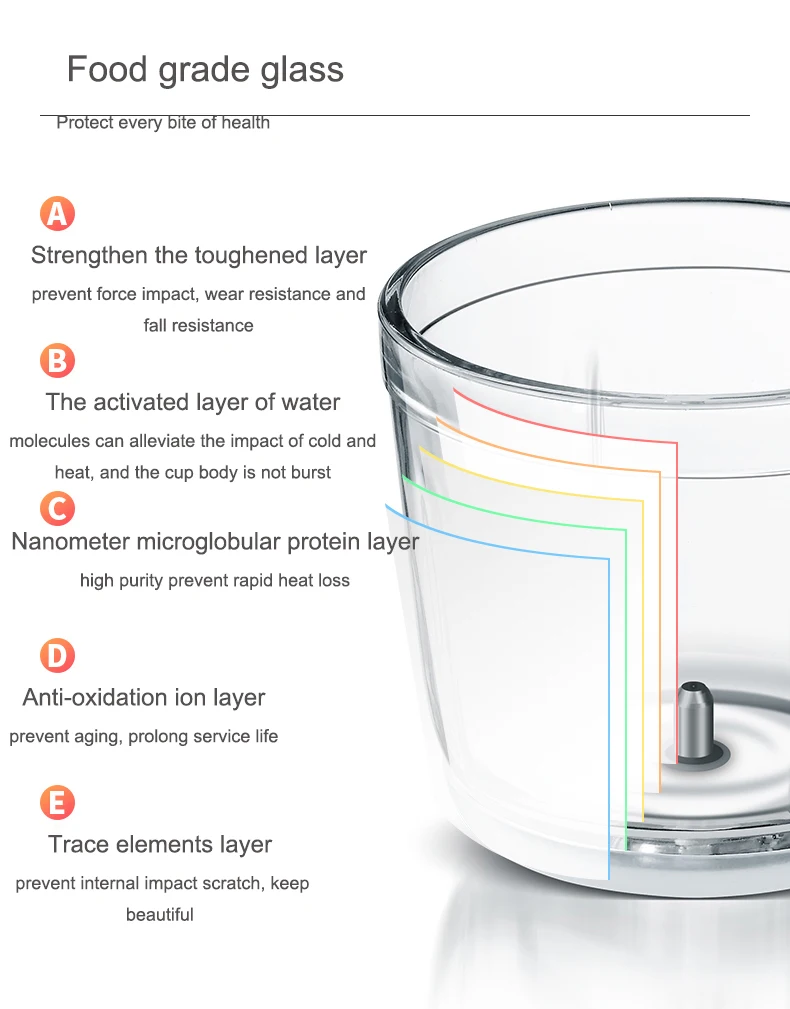 Food grade glass

Protect every bite of health

A

Strengthen the toughened layer

prevent force impact, wear resistance and fall resistance

B

The activated layer of water

molecules can alleviate the impact of cold and heat, and the cup body is not burst

C

Nanometer microglobular protein layer

high purity prevent rapid heat loss

D

Anti-oxidation ion layer

prevent aging, prolong service life

E

Trace elements layer

prevent internal impact scratch, keep beautiful