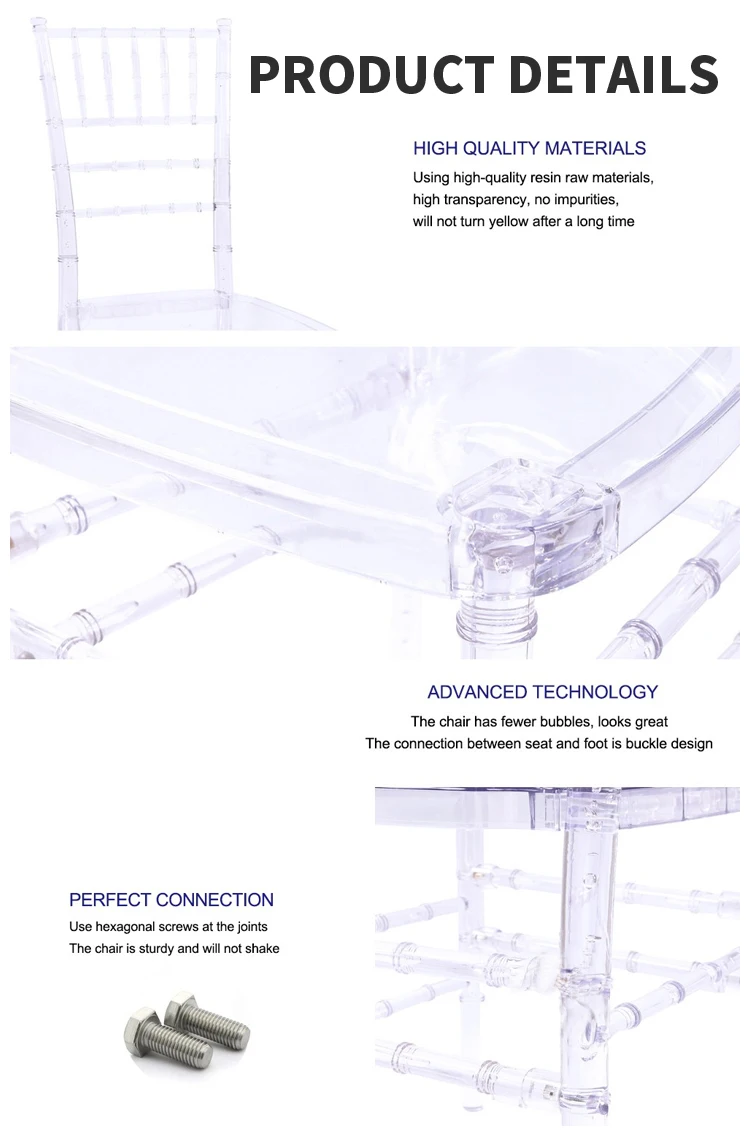 PRODUCT DETAILS

HIGH QUALITY MATERIALS

Using high-quality resin raw materials, high transparency, no impurities, will not turn yellow after a long time

ADVANCED TECHNOLOGY

The chair has fewer bubbles, looks great
The connection between seat and foot is buckle design

PERFECT CONNECTION

Use hexagonal screws at the joints
The chair is sturdy and will not shake