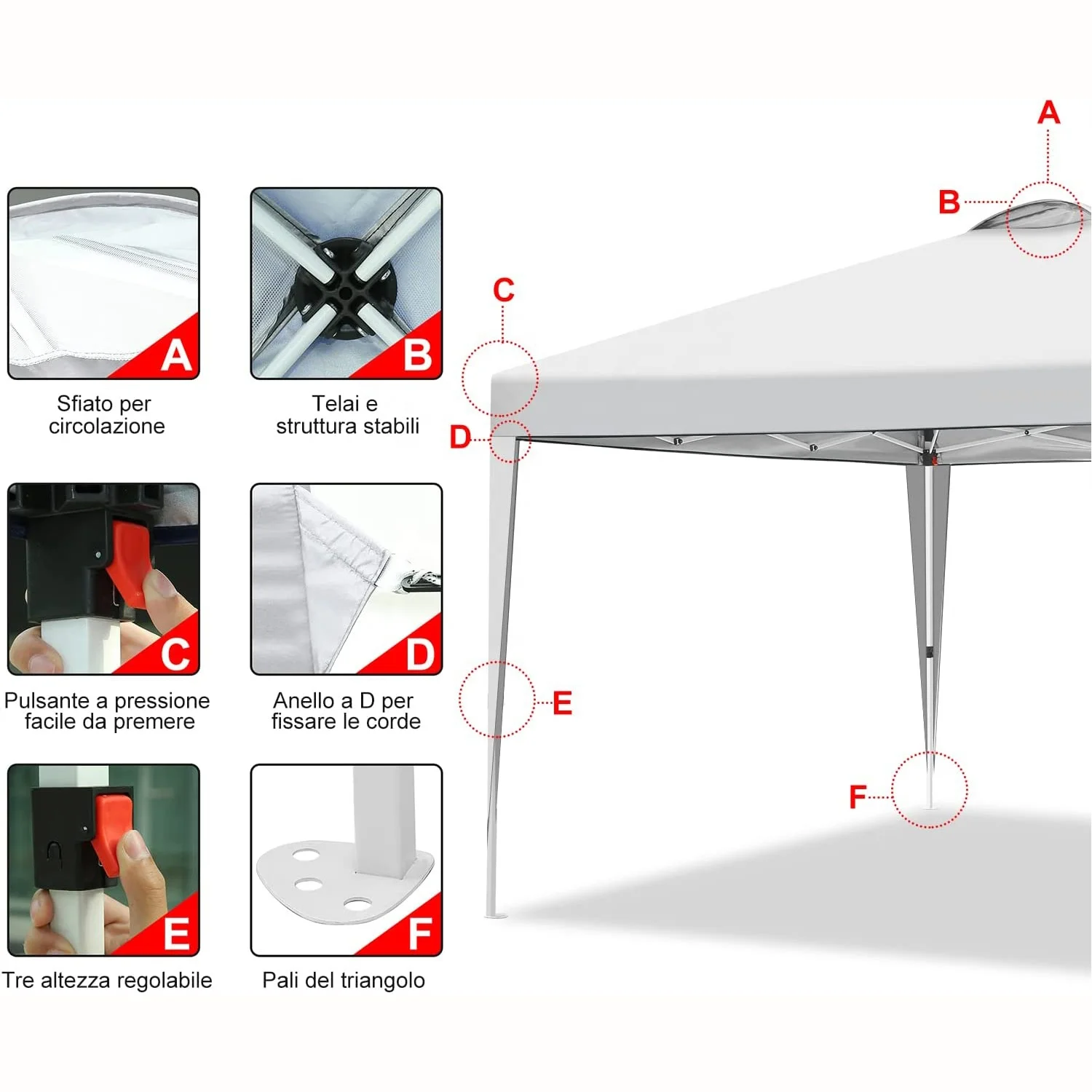 A

Sfiato per circolazione

B

Telai e struttura stabili

C

Pulsante a pressione facile da premere

D

Anello a D per fissare le corde

E

Tre altezza regolabile

F

Pali del triangolo

A

B

C

D

E

F