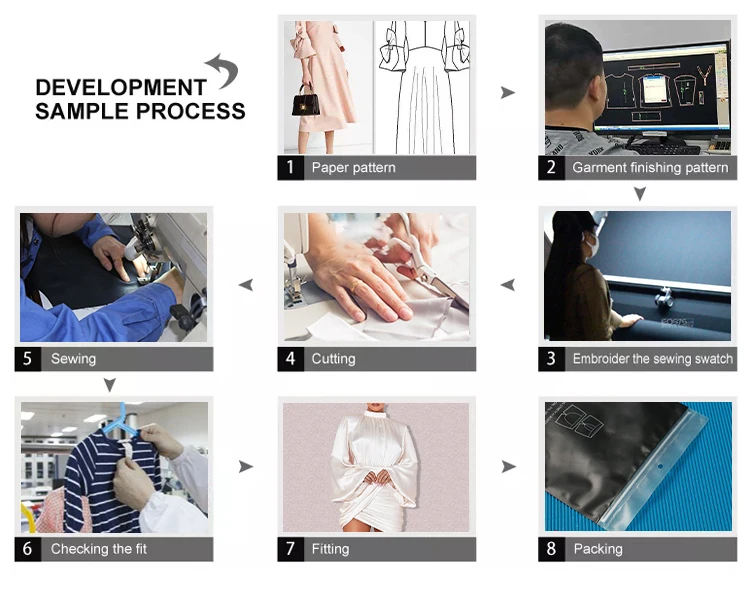 DEVELOPMENT SAMPLE PROCESS

1 Paper pattern

2 Garment finishing pattern

3 Embroider the sewing swatch

4 Cutting

5 Sewing

6 Checking the fit

7 Fitting

8 Packing