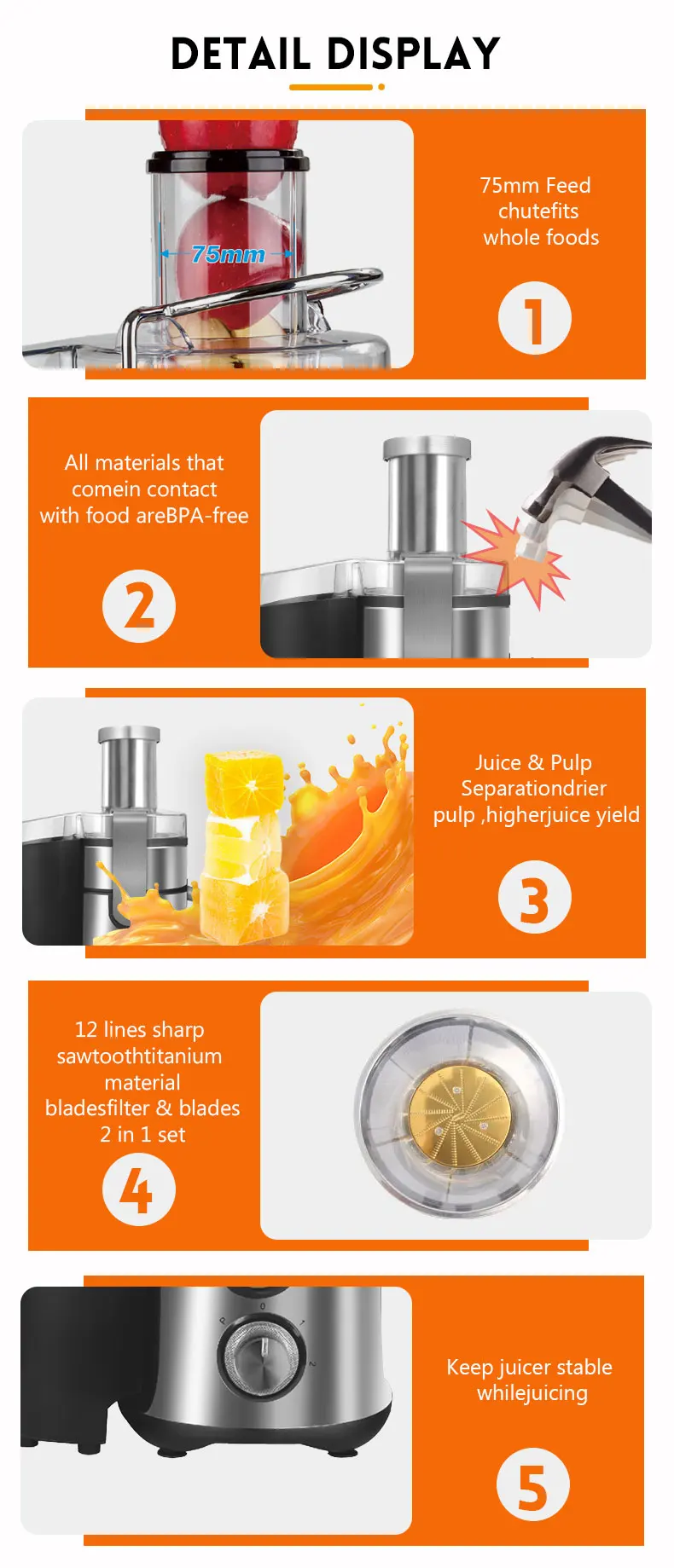 DETAIL DISPLAY

75mm

75mm Feed chutefits whole foods

1

All materials that comein contact with food areBPA-free

2

Juice & Pulp Separationdrier pulp ,higherjuice yield

3

12 lines sharp sawtoothtitanium material bladesfilter & blades 2 in 1 set

4

P 0 1 2

Keep juicer stable whilejuicing

5