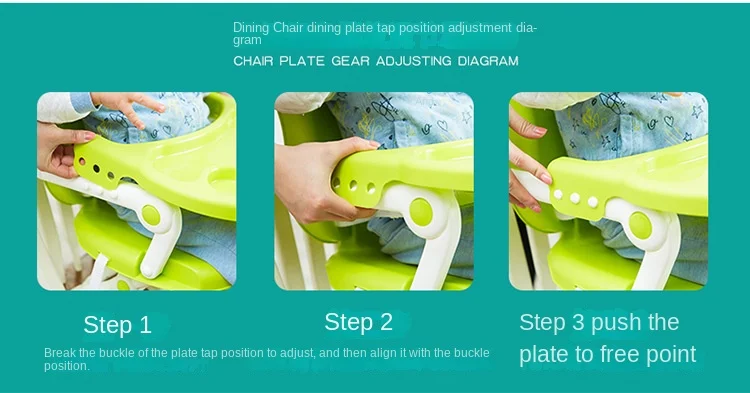 Dining Chair dining plate tap position adjustment diagram

CHAIR PLATE GEAR ADJUSTING DIAGRAM

Step 1

Step 2

Step 3 push the plate to free point

Break the buckle of the plate tap position to adjust, and then align it with the buckle position.