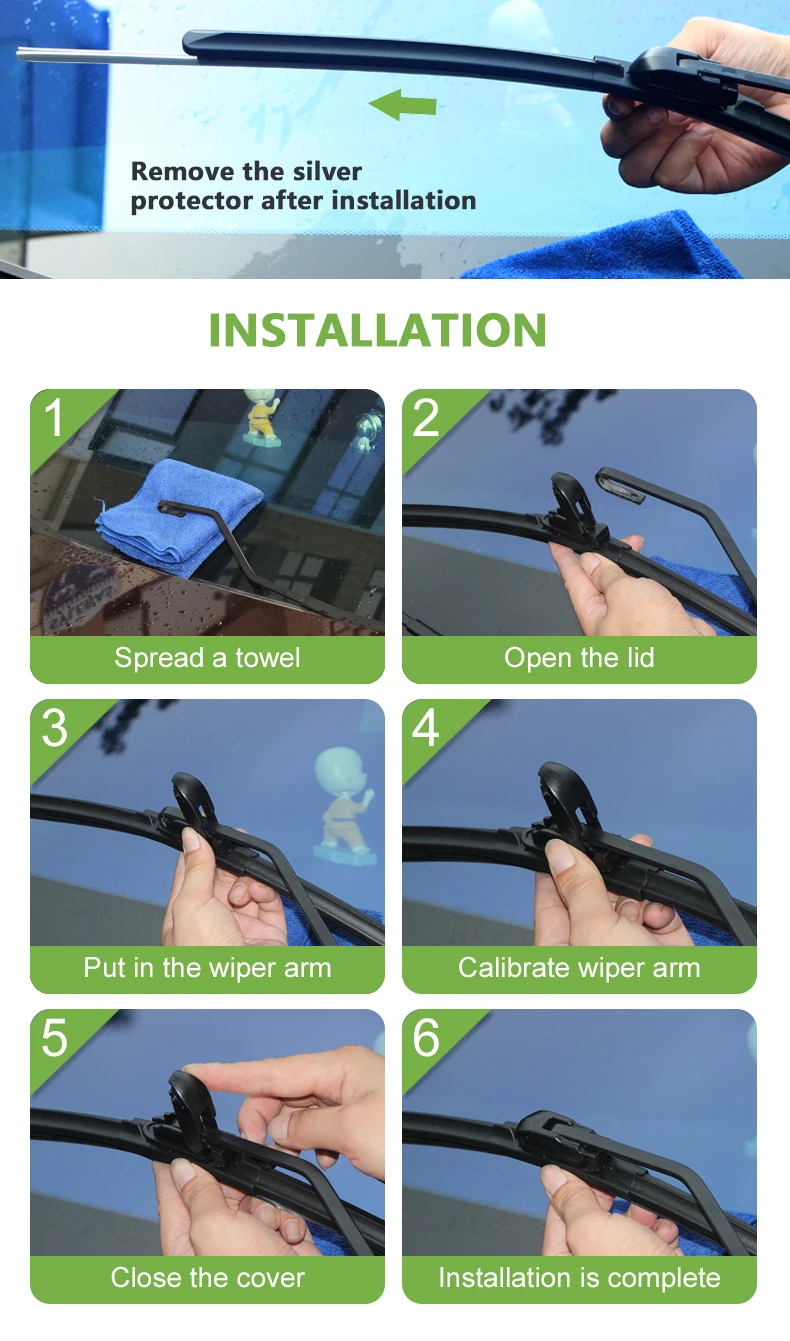 Remove the silver protector after installation

INSTALLATION

1
Spread a towel

2
Open the lid

3
Put in the wiper arm

4
Calibrate wiper arm

5
Close the cover

6
Installation is complete