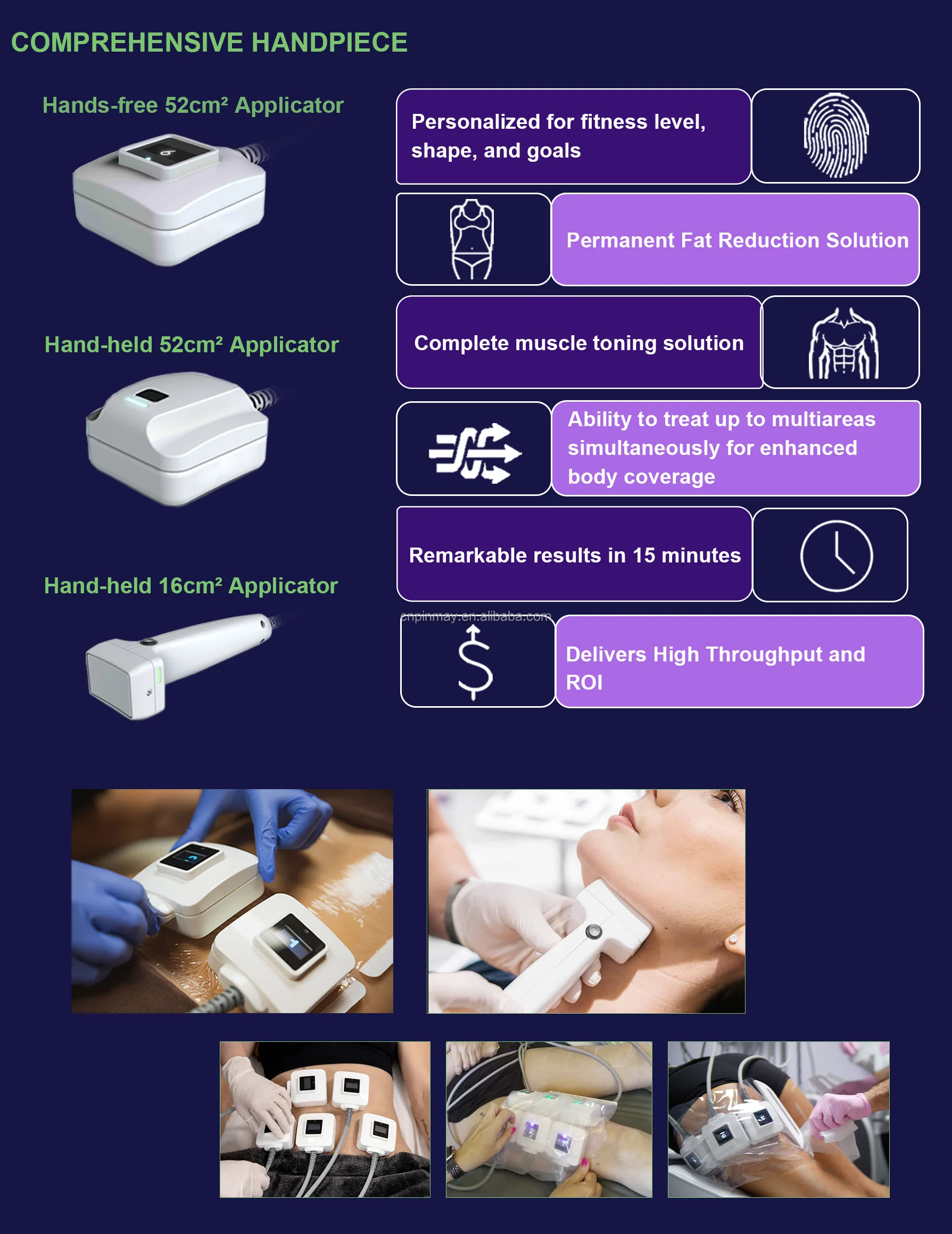 COMPREHENSIVE HANDPIECE

Hands-free 52cm² Applicator

Hand-held 52cm² Applicator

Hand-held 16cm² Applicator

Personalized for fitness level, shape, and goals

Permanent Fat Reduction Solution

Complete muscle toning solution

Ability to treat up to multiareas simultaneously for enhanced body coverage

Remarkable results in 15 minutes

cnpinmay.en.alibaba.com

Delivers High Throughput and ROI