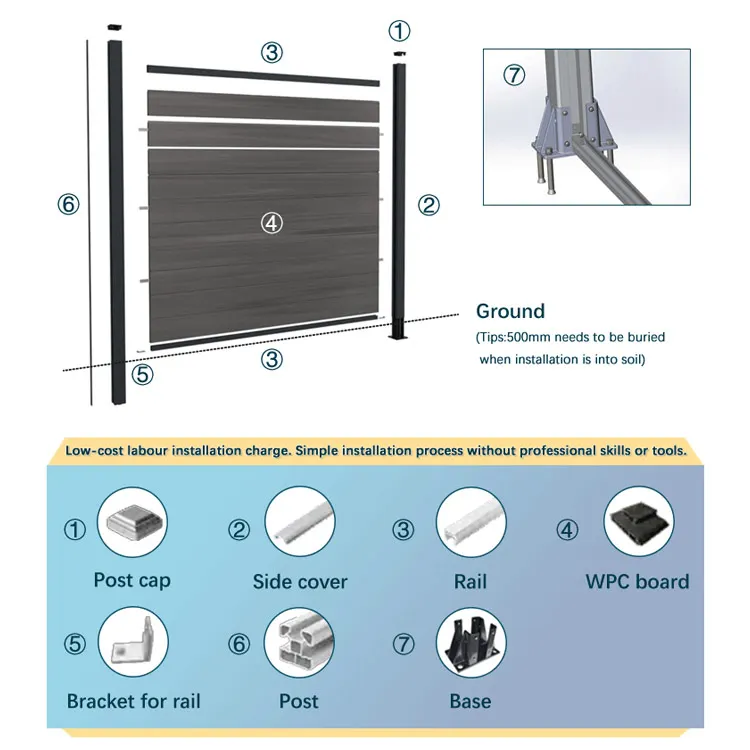 ①
③
⑦
⑥
④
②
Ground
(Tips:500mm needs to be buried when installation is into soil)
③
⑤

Low-cost labour installation charge. Simple installation process without professional skills or tools.

① Post cap
② Side cover
③ Rail
④ WPC board
⑤ Bracket for rail
⑥ Post
⑦ Base