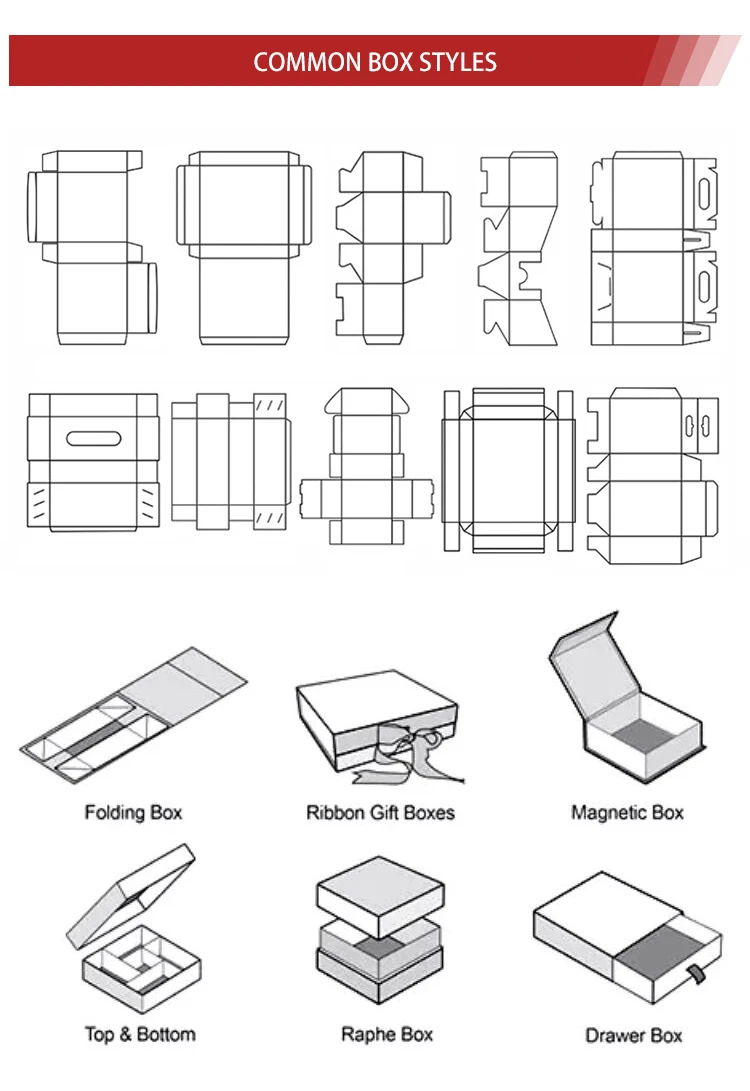 COMMON BOX STYLES

Folding Box

Ribbon Gift Boxes

Magnetic Box

Top & Bottom

Raphe Box

Drawer Box