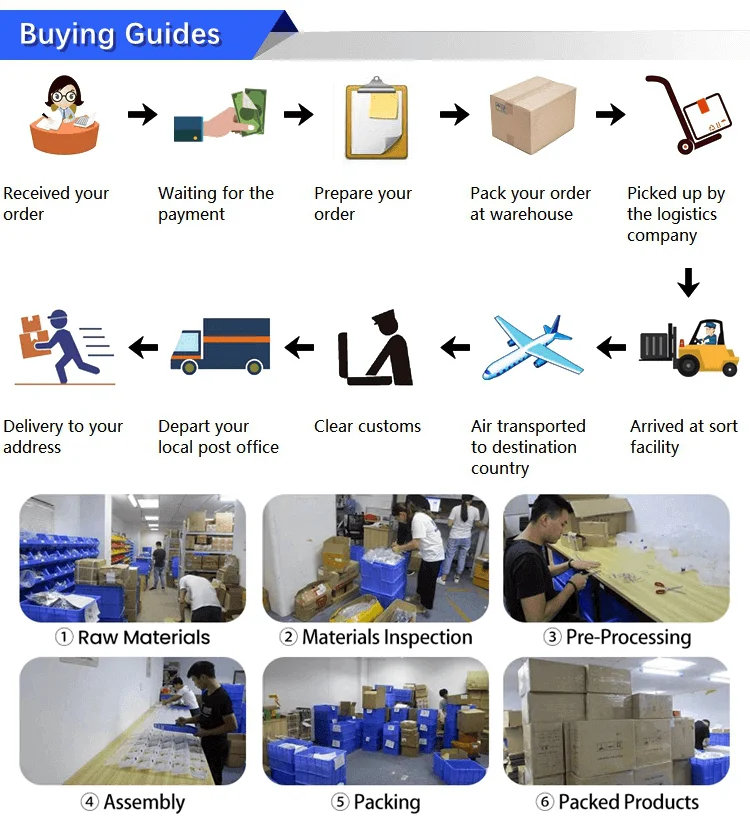 Buying Guides

Received your order

Waiting for the payment

Prepare your order

Pack your order at warehouse

Picked up by the logistics company

Arrived at sort facility

Air transported to destination country

Clear customs

Depart your local post office

Delivery to your address

① Raw Materials

② Materials Inspection

③ Pre-Processing

④ Assembly

⑤ Packing

⑥ Packed Products