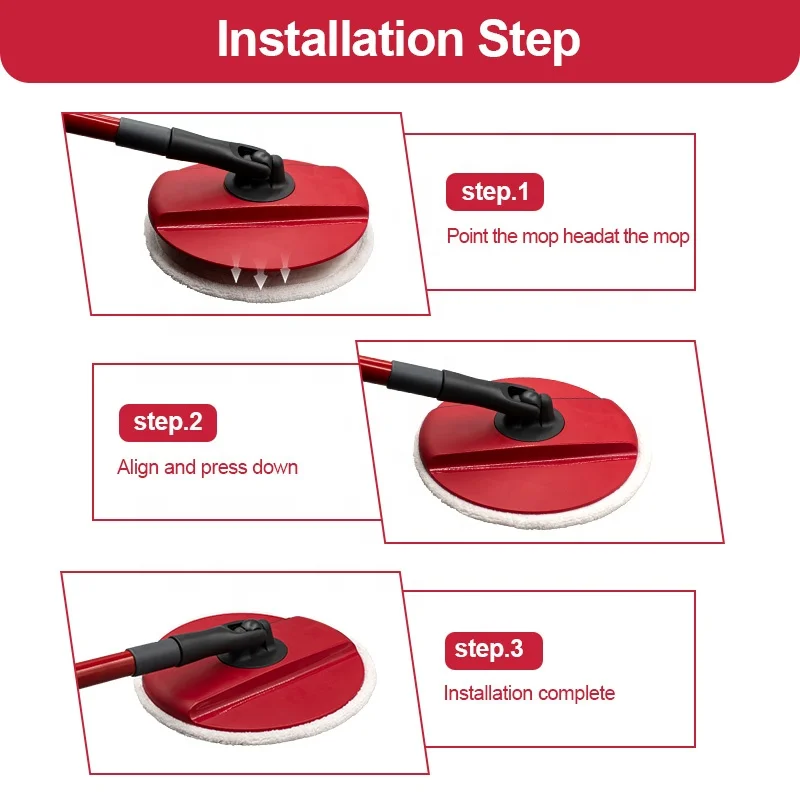 Installation Step

step.1

Point the mop headat the mop

step.2

Align and press down

step.3

Installation complete