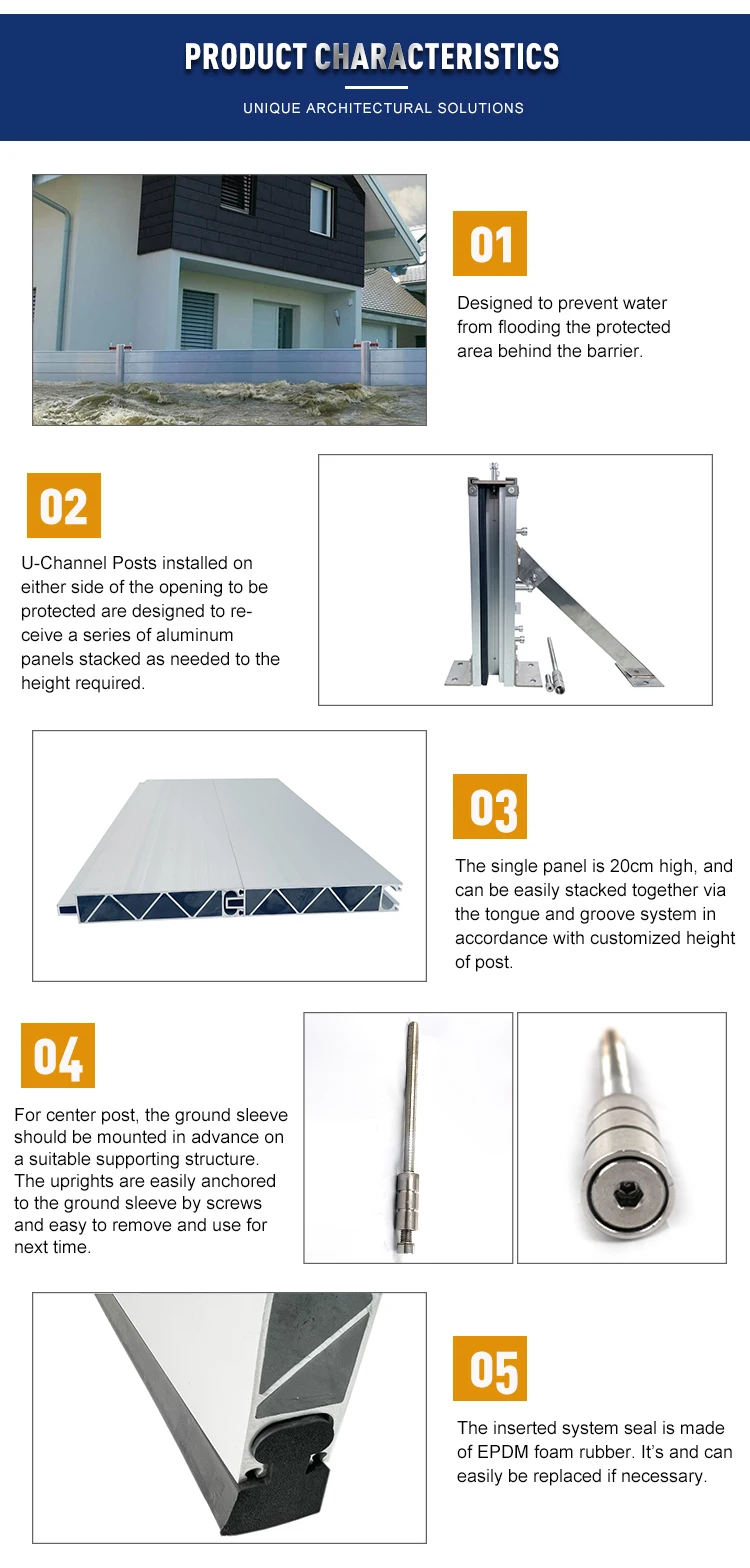 PRODUCT CHARACTERISTICS

UNIQUE ARCHITECTURAL SOLUTIONS

01

Designed to prevent water from flooding the protected area behind the barrier.

02

U-Channel Posts installed on either side of the opening to be protected are designed to receive a series of aluminum panels stacked as needed to the height required.

03

The single panel is 20cm high, and can be easily stacked together via the tongue and groove system in accordance with customized height of post.

04

For center post, the ground sleeve should be mounted in advance on a suitable supporting structure. The uprights are easily anchored to the ground sleeve by screws and easy to remove and use for next time.

05

The inserted system seal is made of EPDM foam rubber. It's and can easily be replaced if necessary.